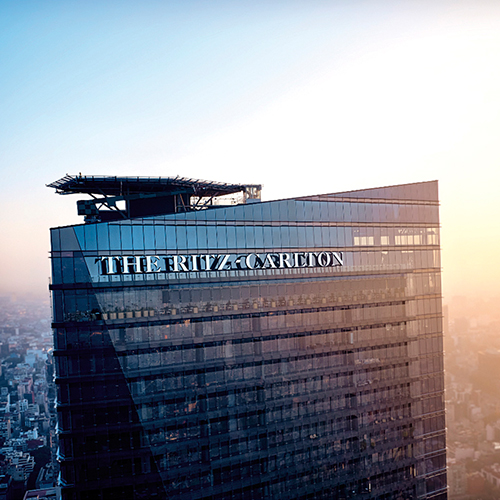 THE RITZ-CARLTON