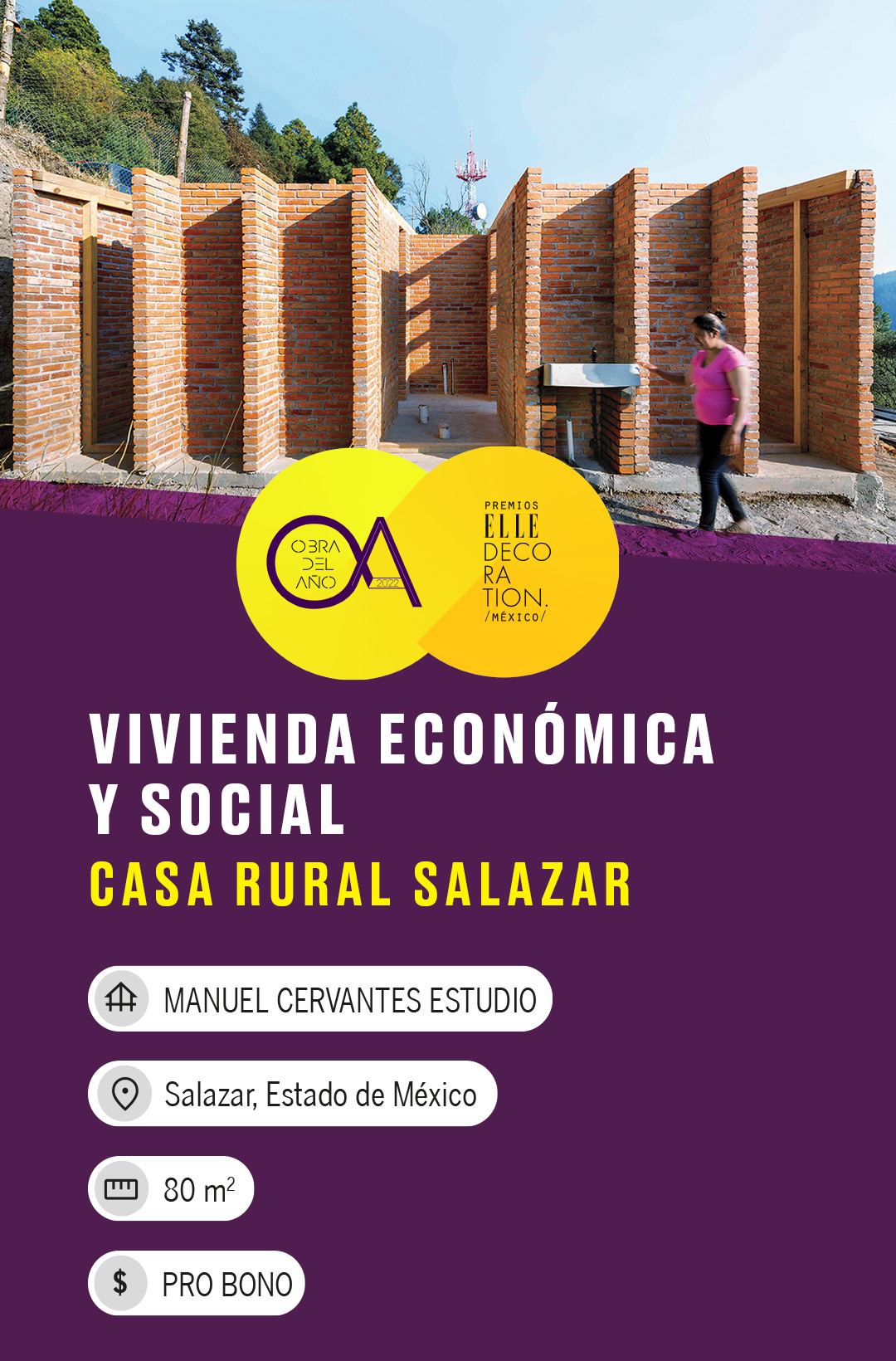 OBRA DEL AÑO 2022

PREMIOS ELLE DECORATION. /MÉXICO/

VIVIENDA ECONÓMICA Y SOCIAL

CASA RURAL SALAZAR

MANUEL CERVANTES ESTUDIO

Salazar, Estado de México

80 $m^2$

$ PRO BONO