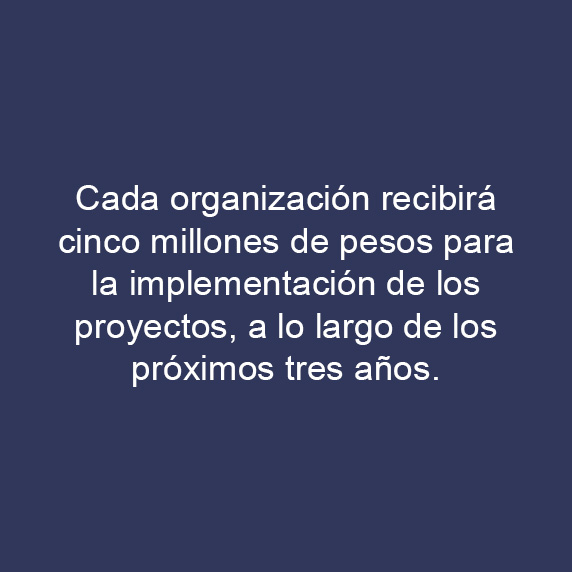 Cada organización recibirá cinco millones de pesos para la implementación de los proyectos, a lo largo de los próximos tres años.