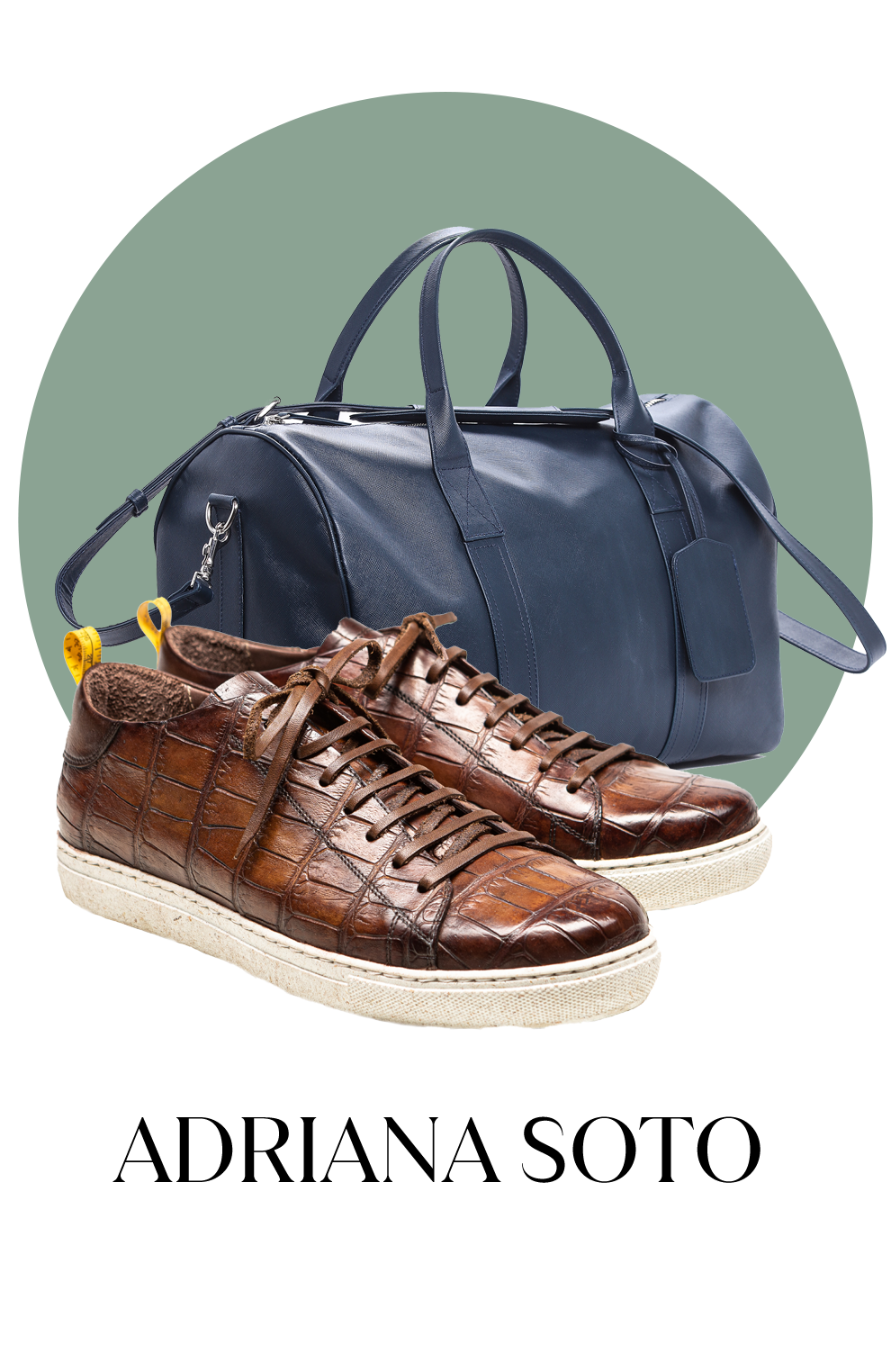 ADRIANA SOTO