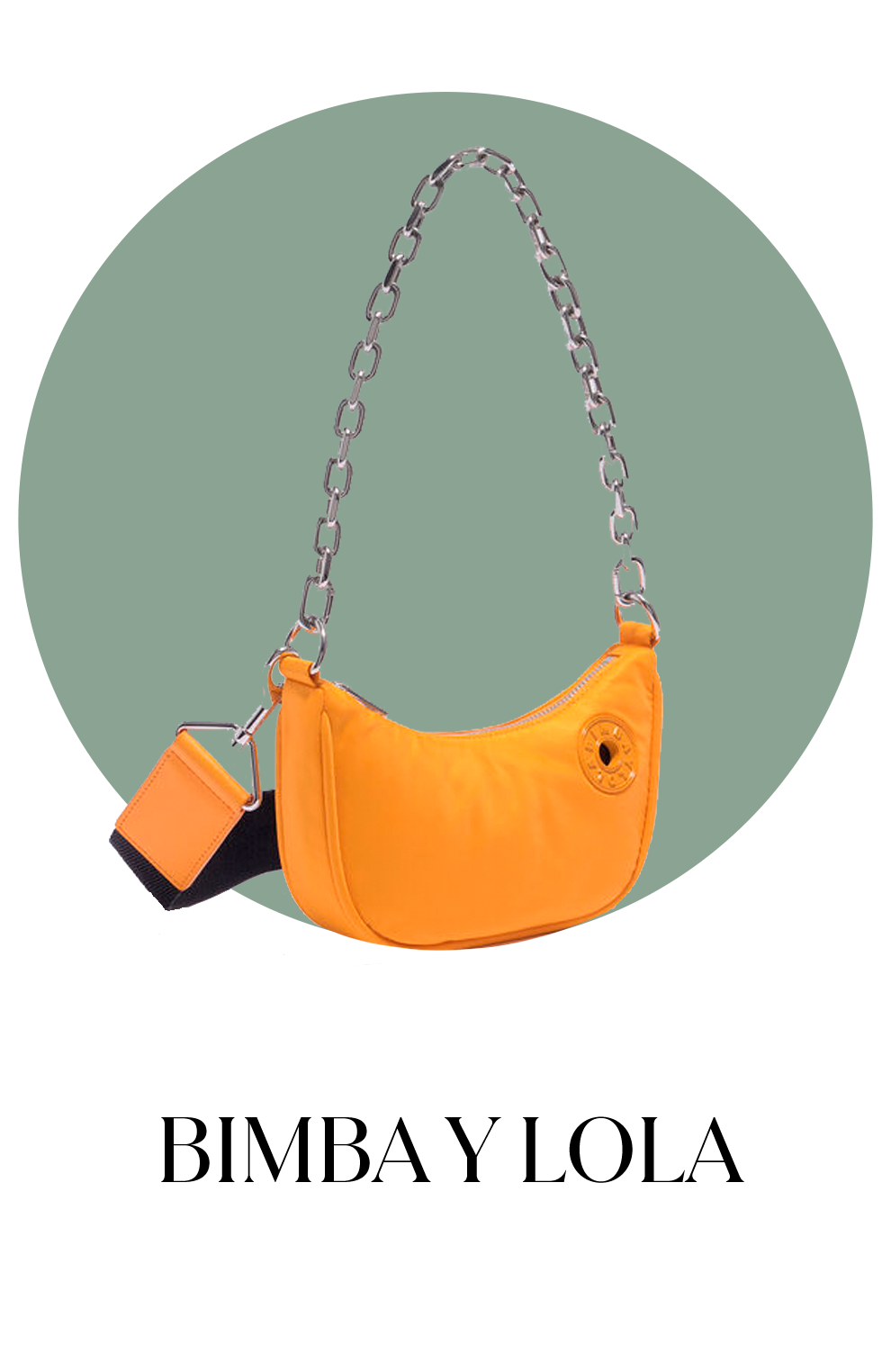 BIMBA Y LOLA