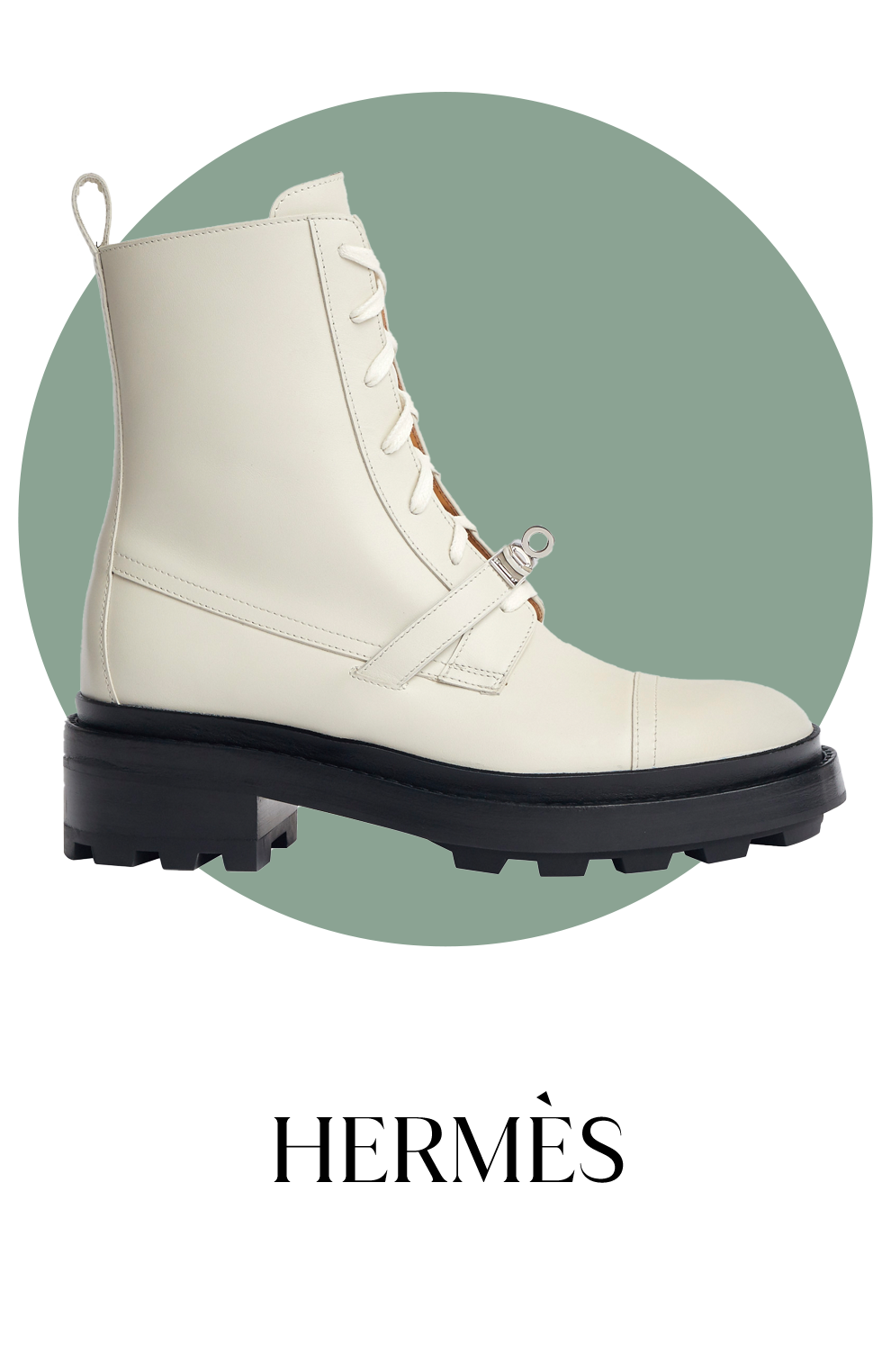 HERMÈS