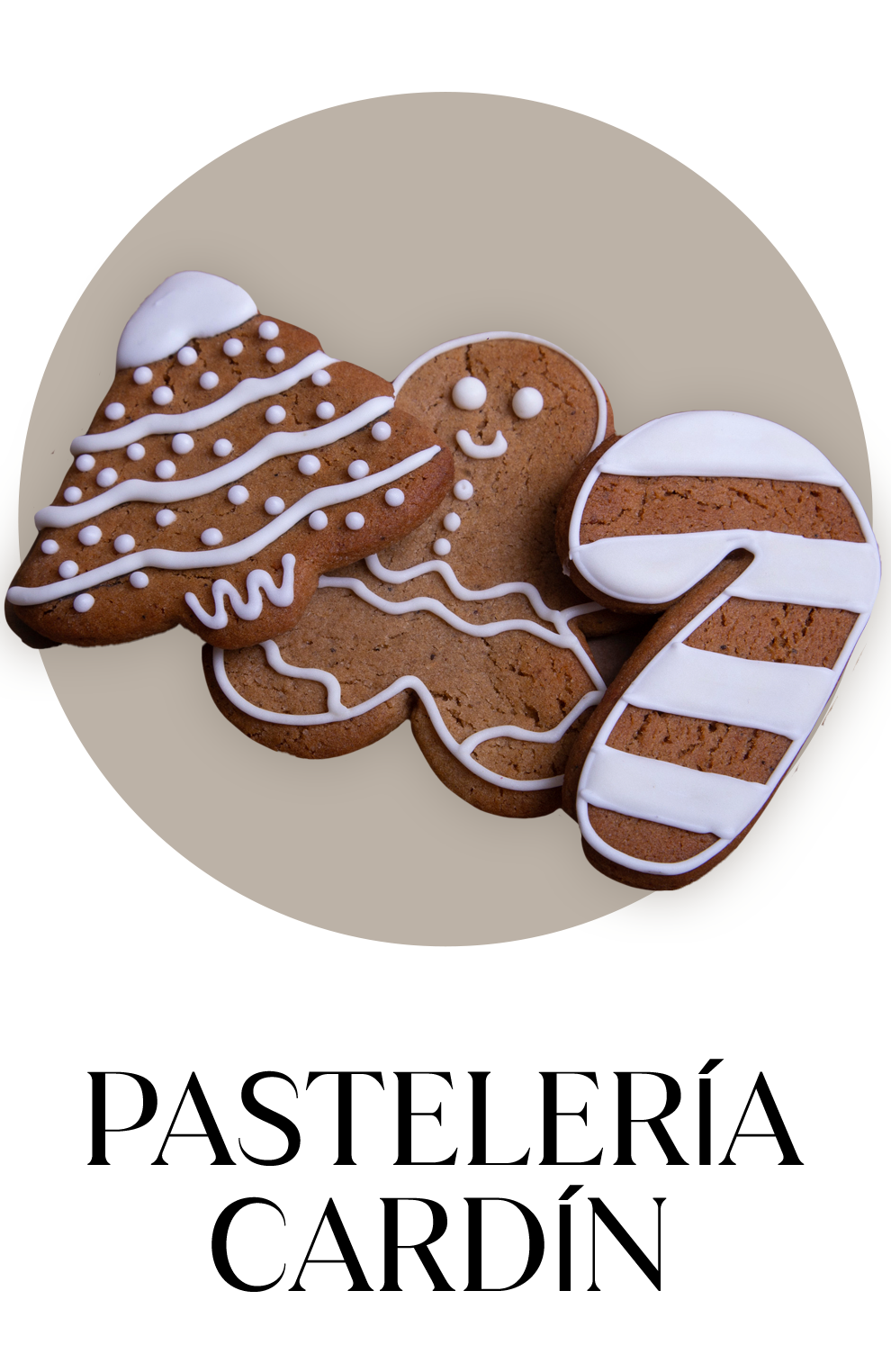 PASTELERÍA
CARDÍN