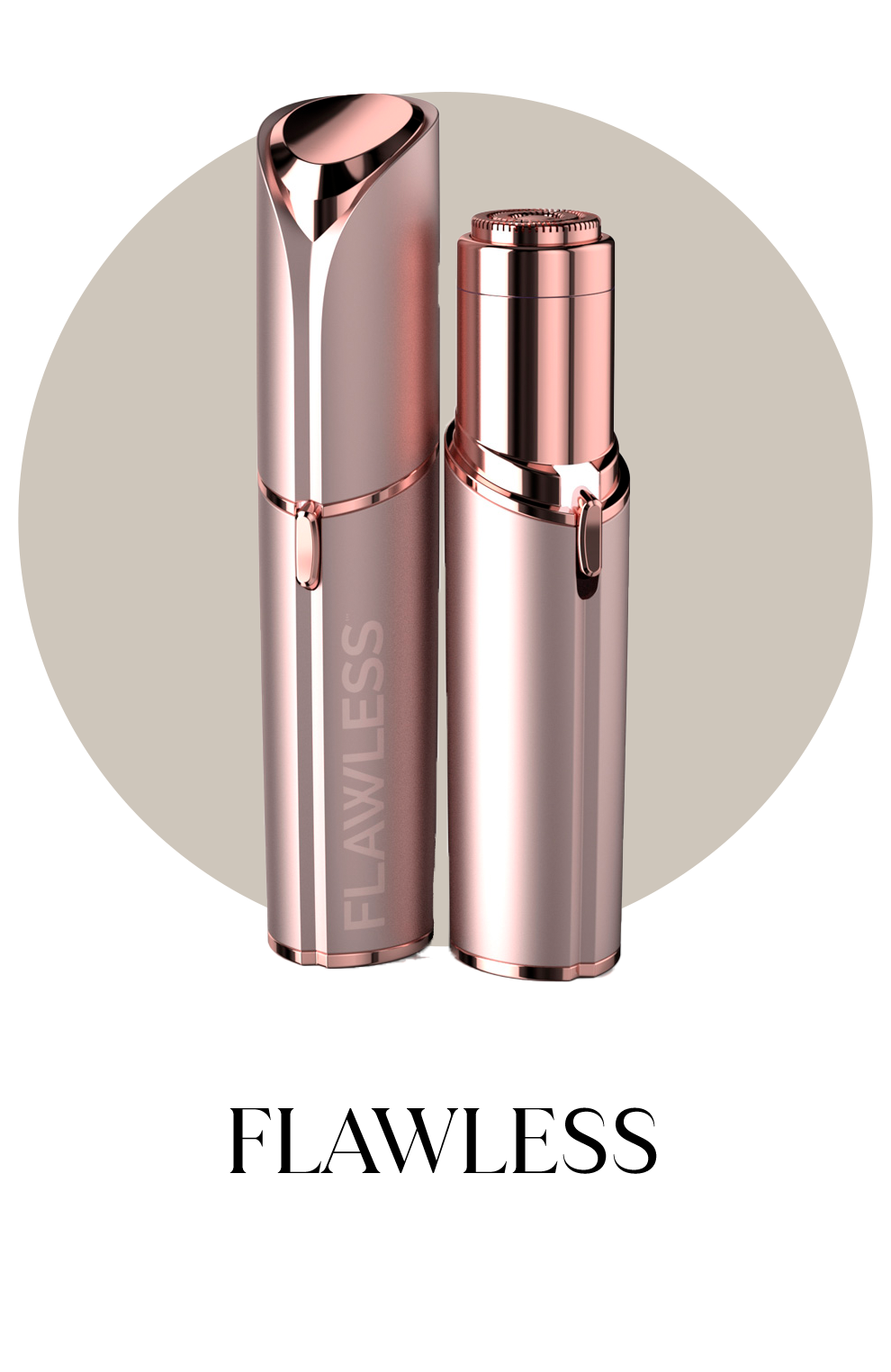 FLAWLESS™

FLAWLESS