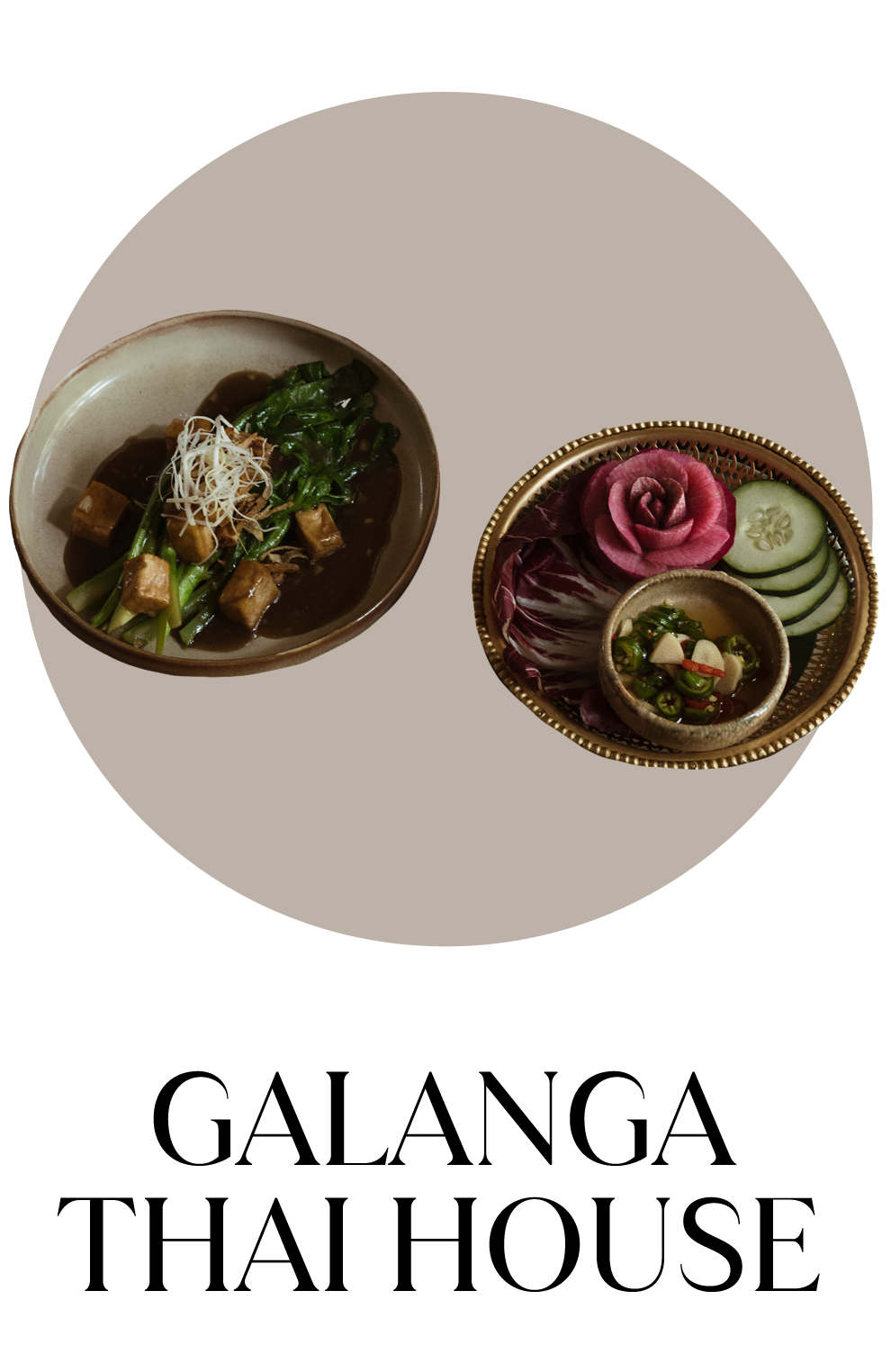 GALANGA
THAI HOUSE