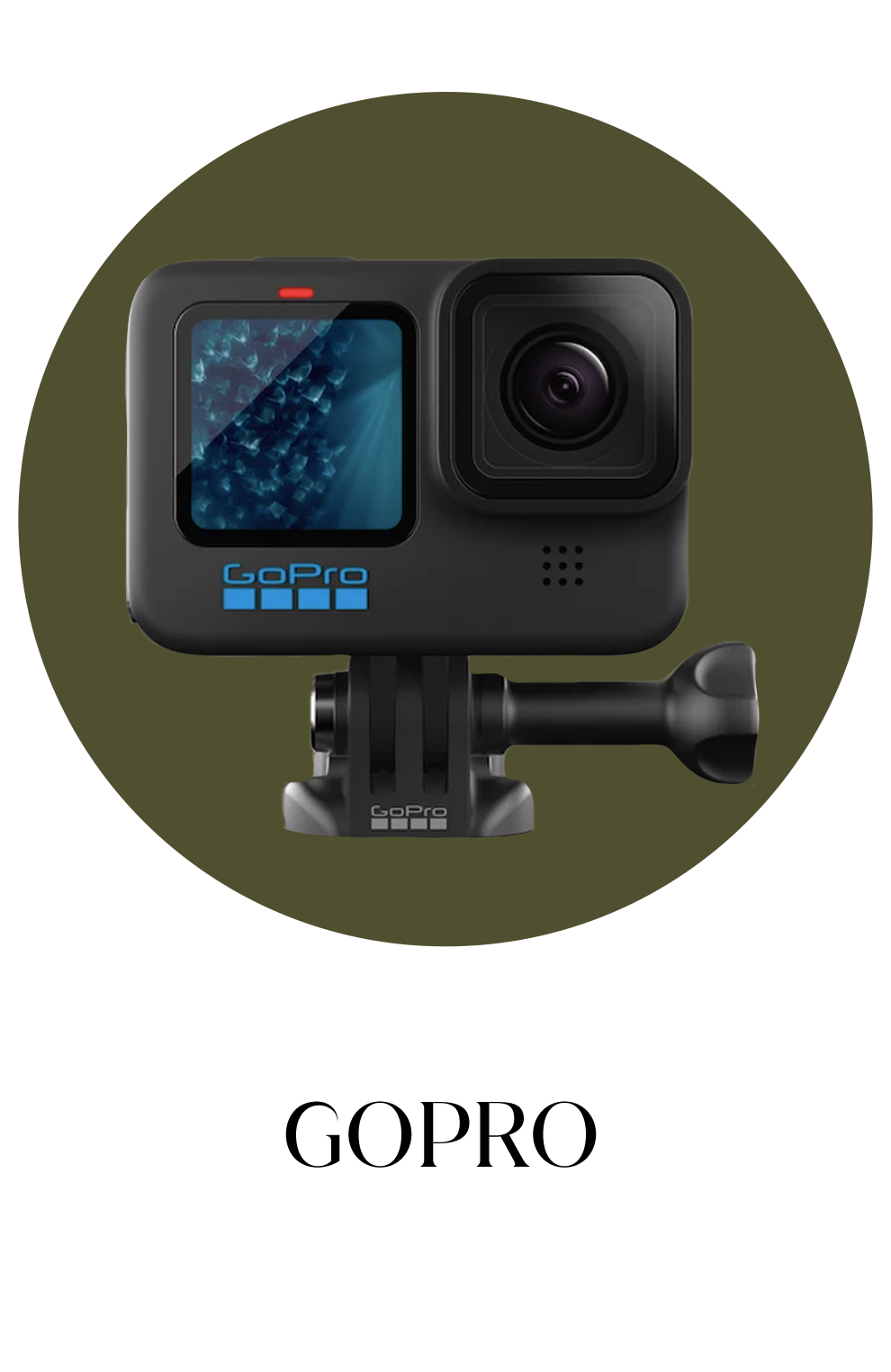 GoPro

GoPro

GOPRO