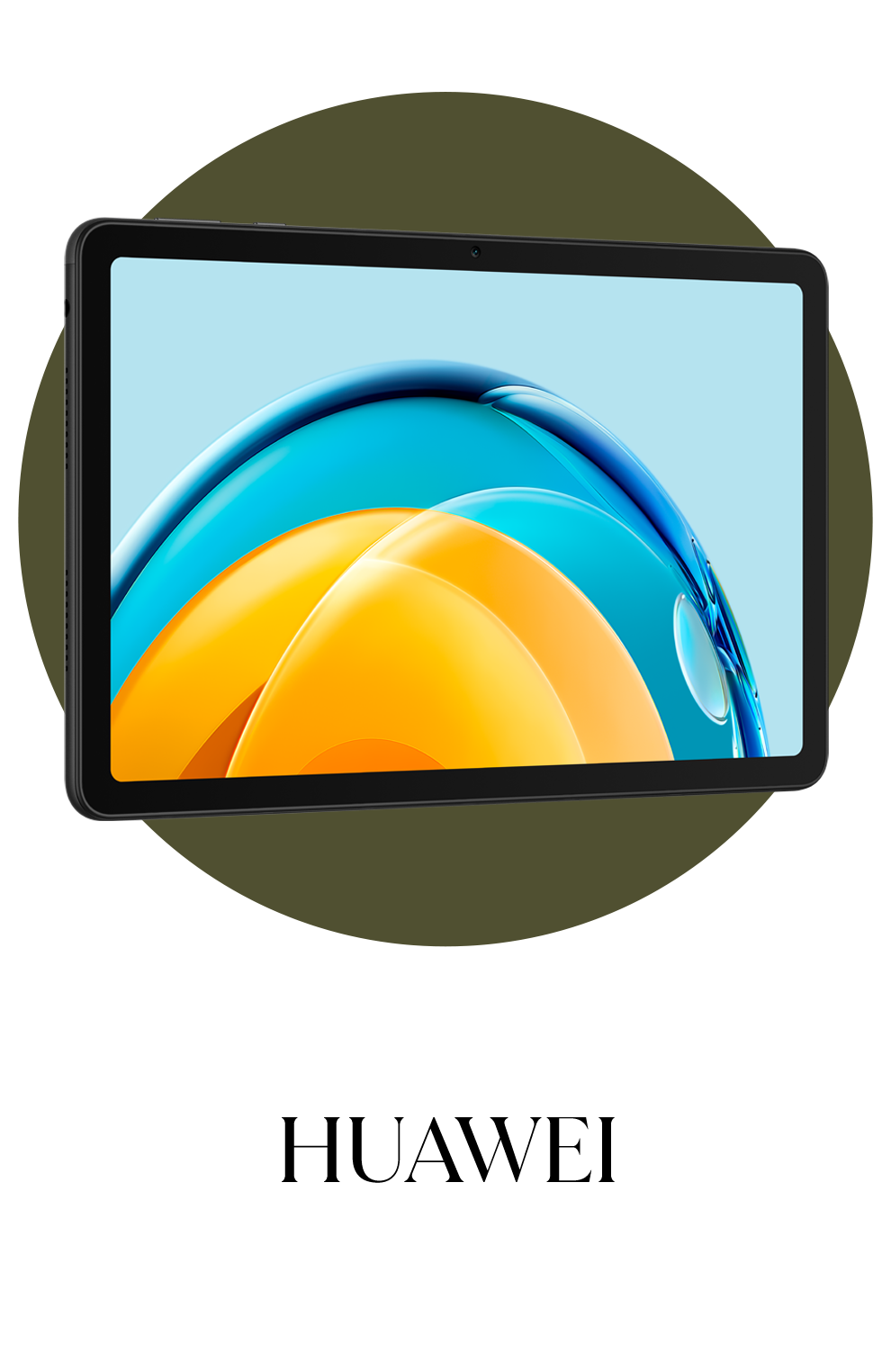 HUAWEI