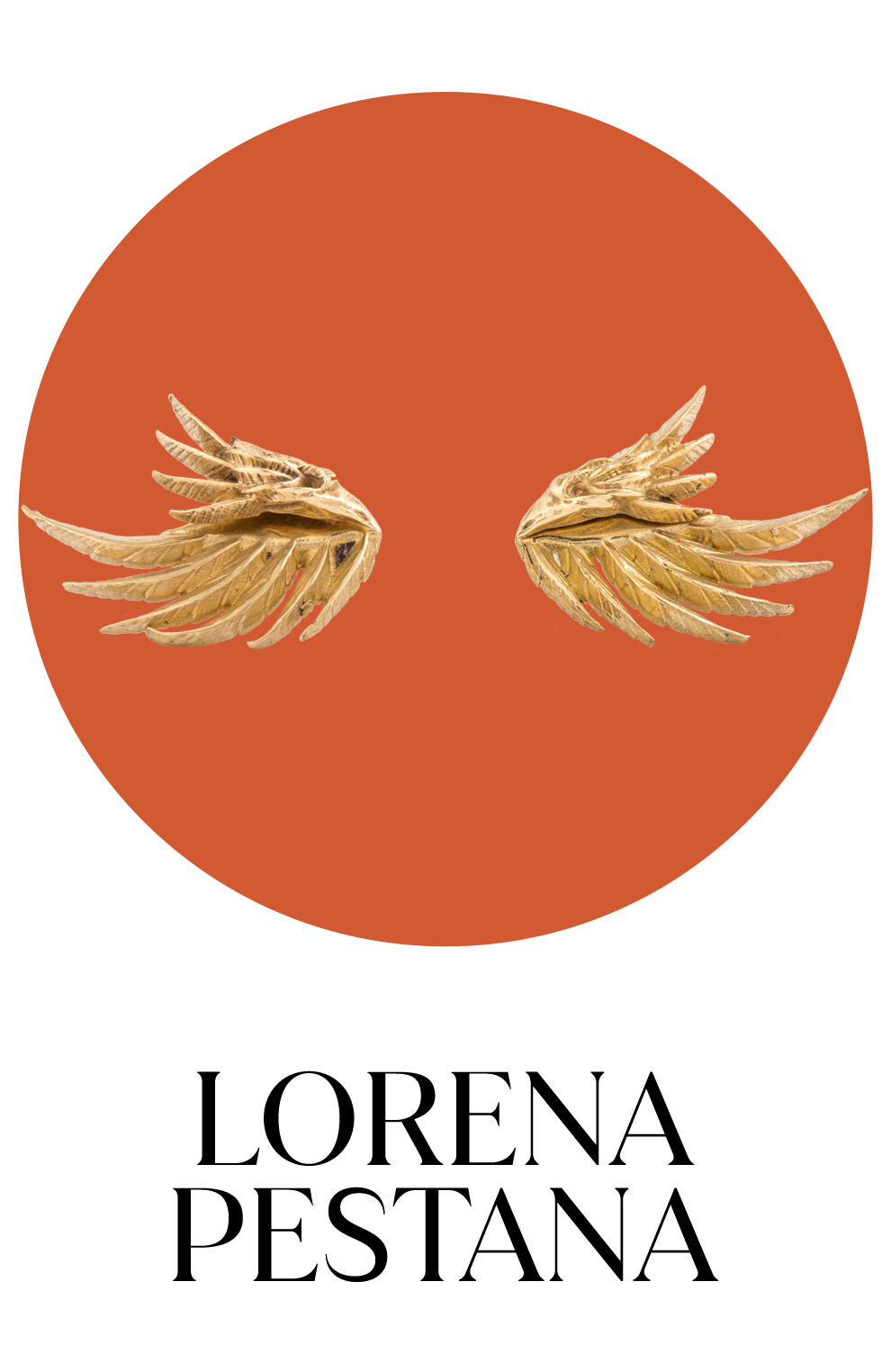 LORENA
PESTANA