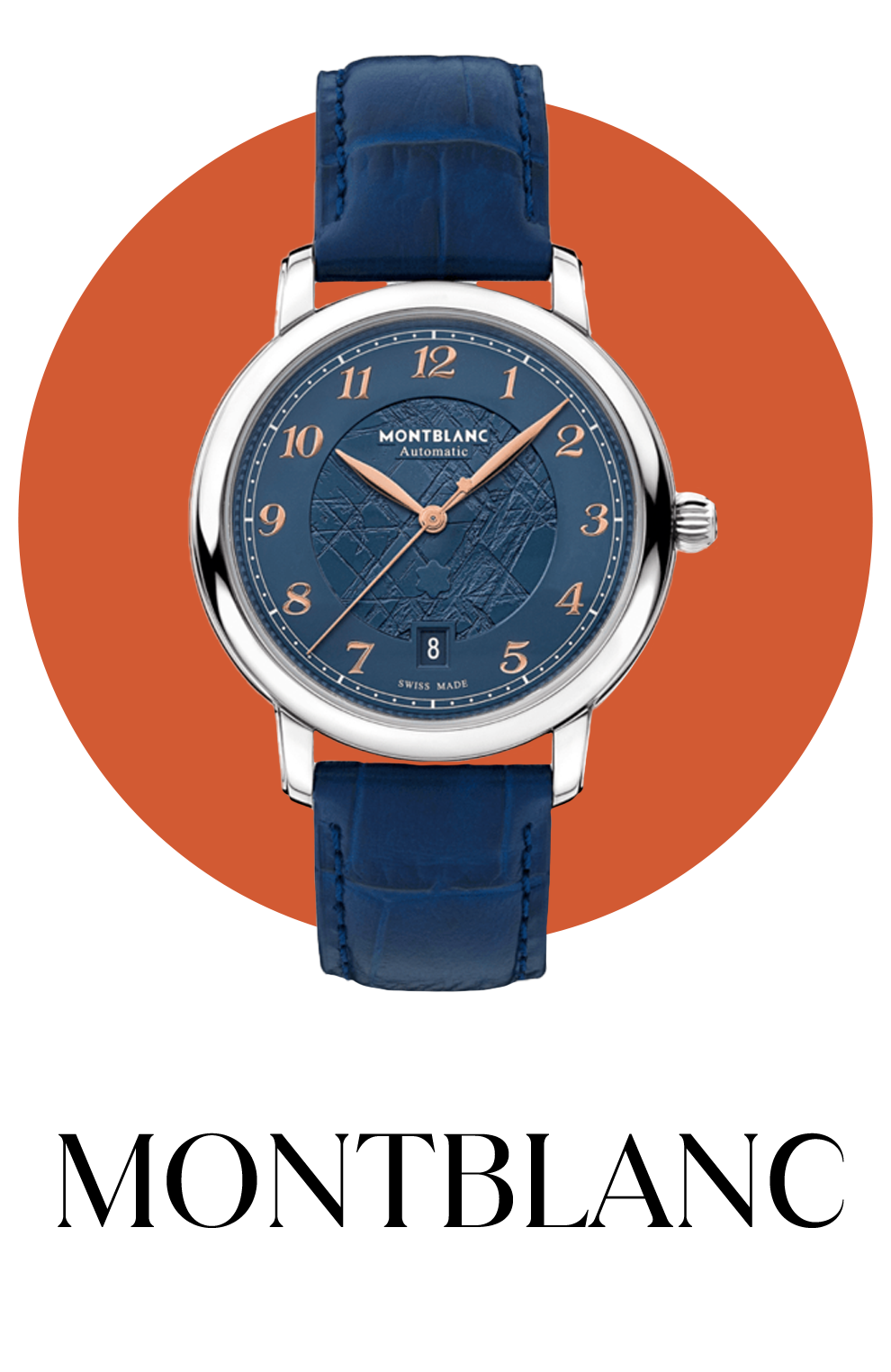 12
1
2
3
4
5
7
8
9
10
11
MONTBLANC
Automatic
8
SWISS MADE

MONTBLANC