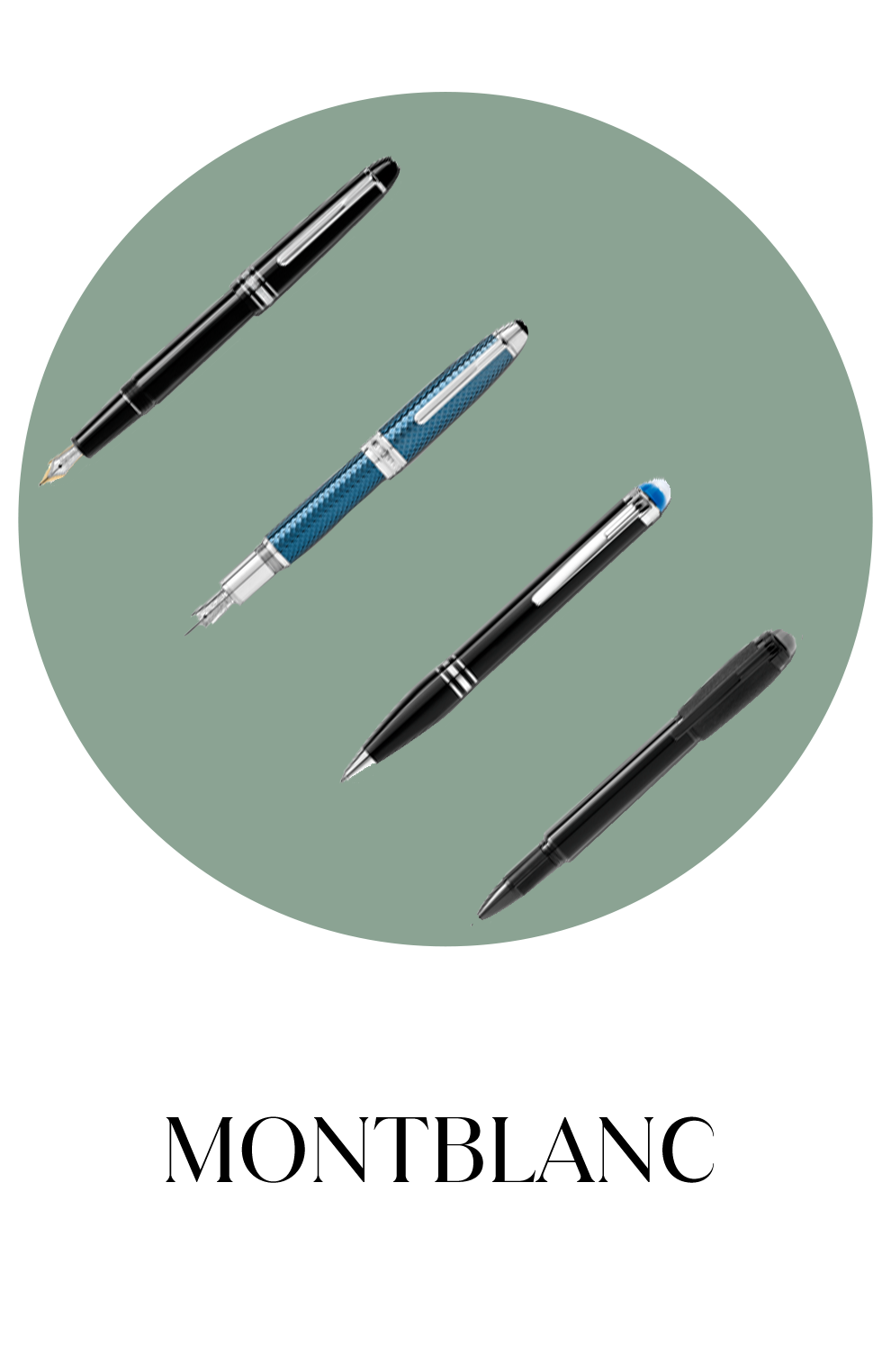 MONTBLANC