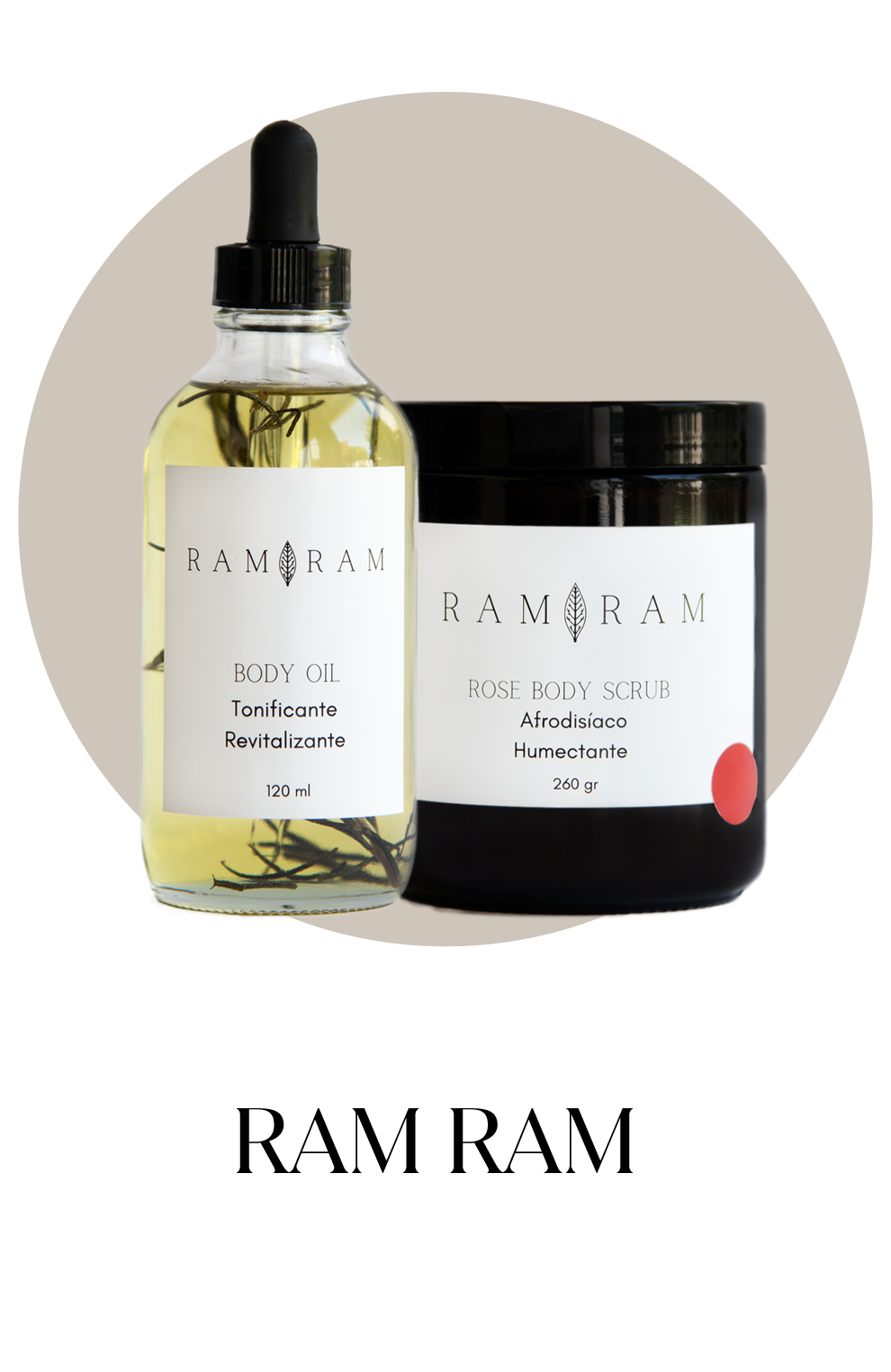 RAM RAM

BODY OIL
Tonificante
Revitalizante

120 ml

RAM RAM

ROSE BODY SCRUB
Afrodisíaco
Humectante

260 gr

RAM RAM