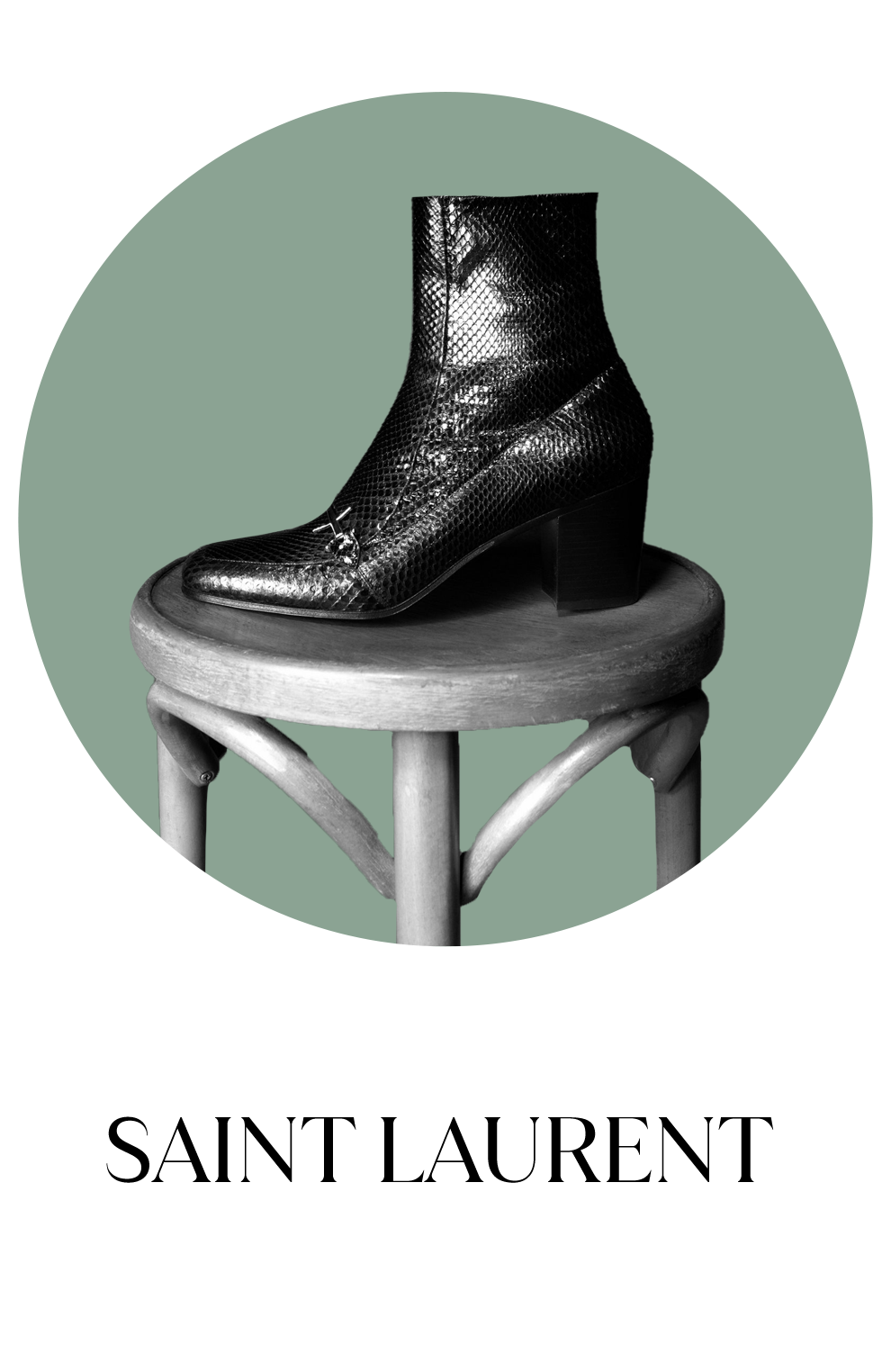 SAINT LAURENT