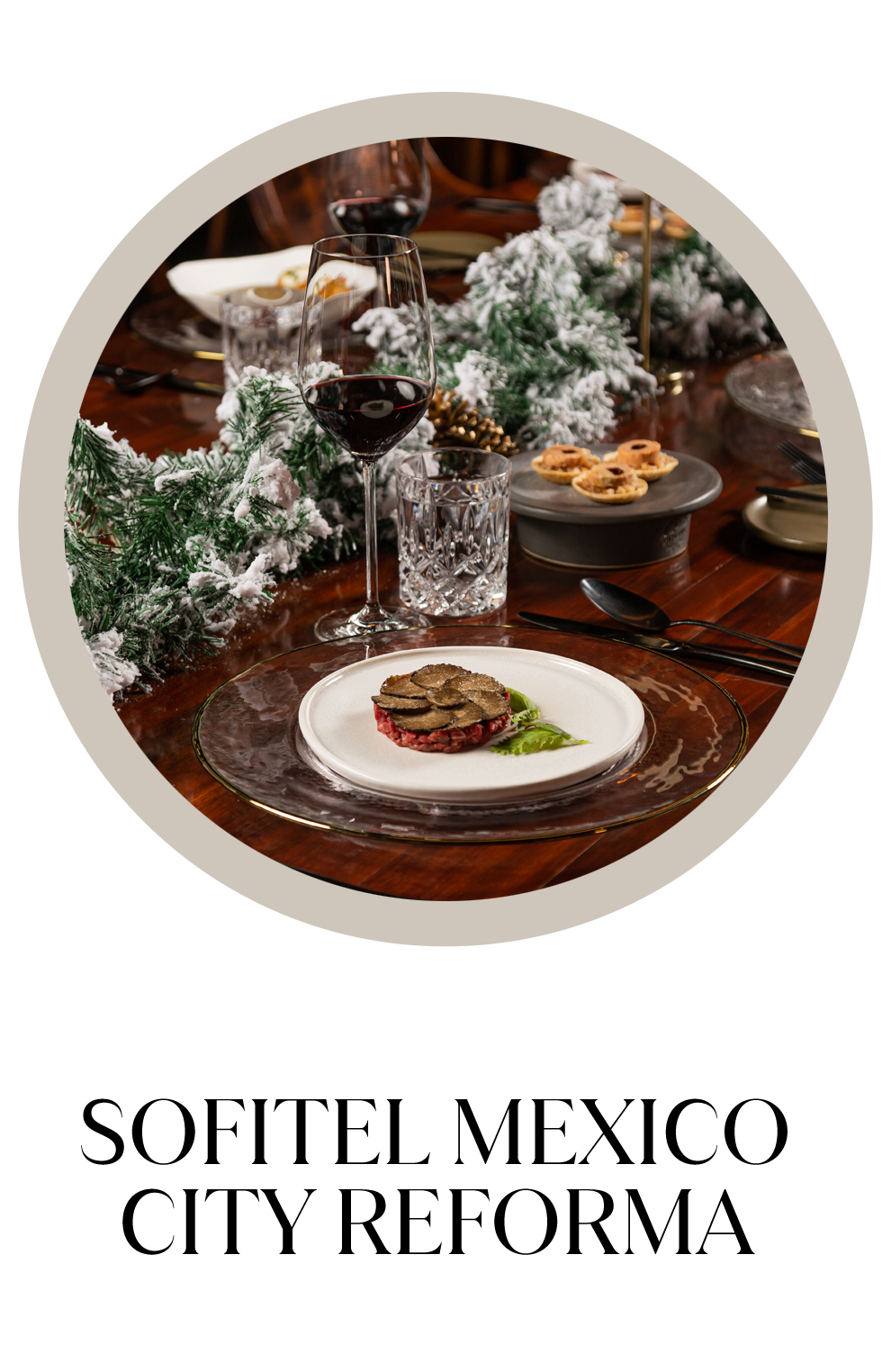 SOFITEL MEXICO CITY REFORMA