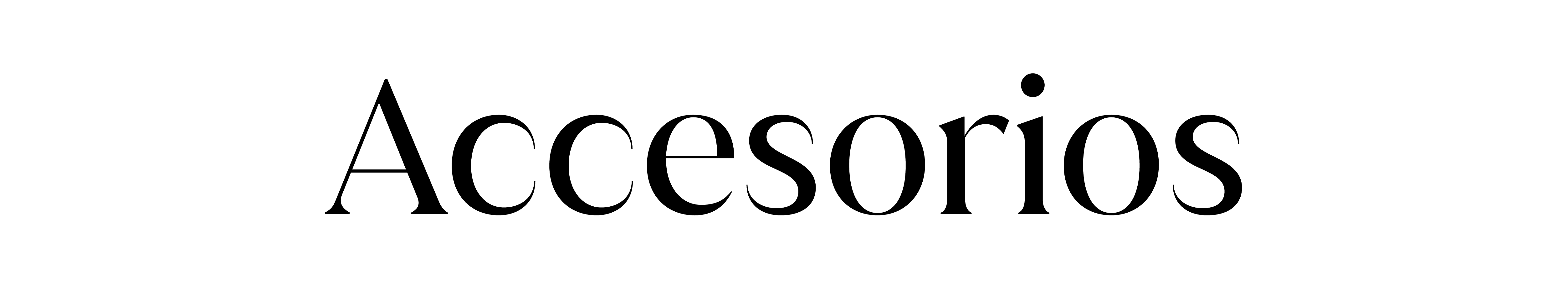 Accesorios