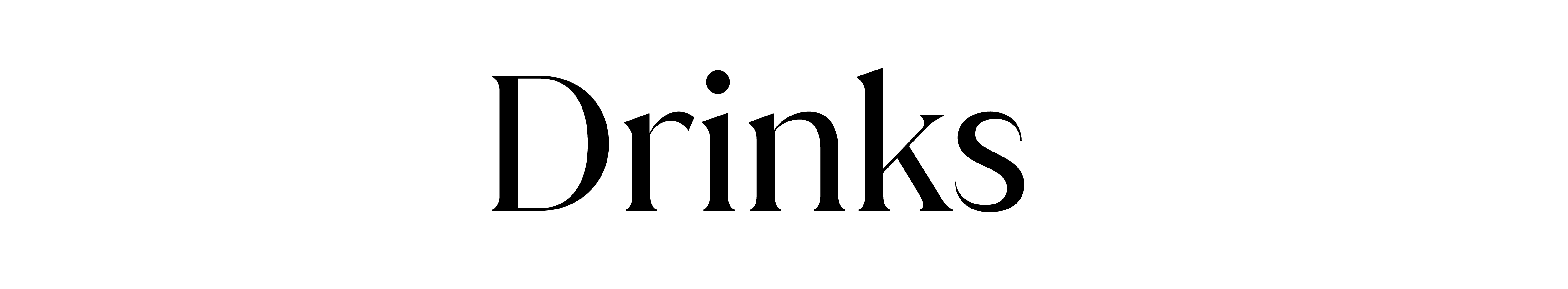 Drinks