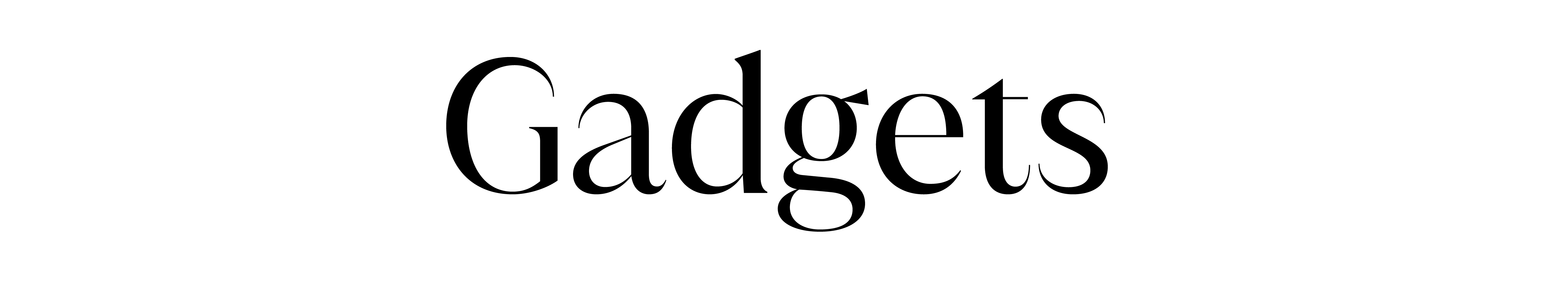 Gadgets