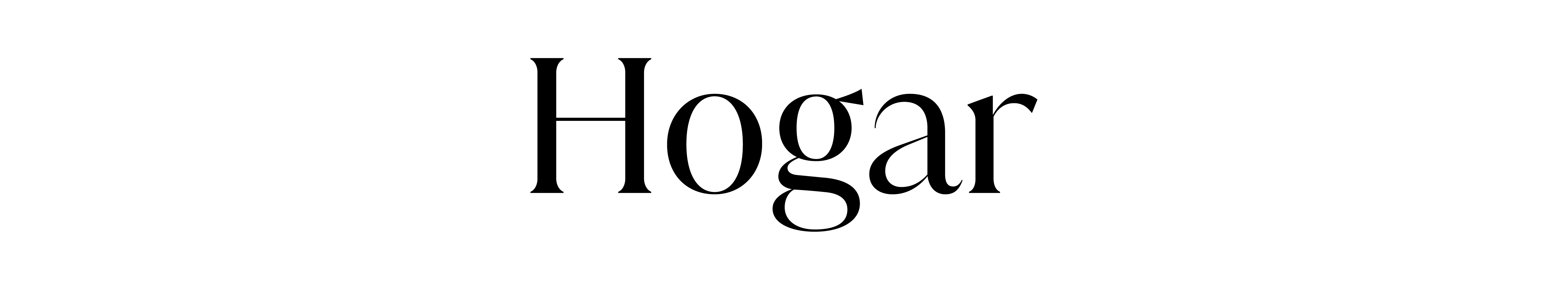 Hogar