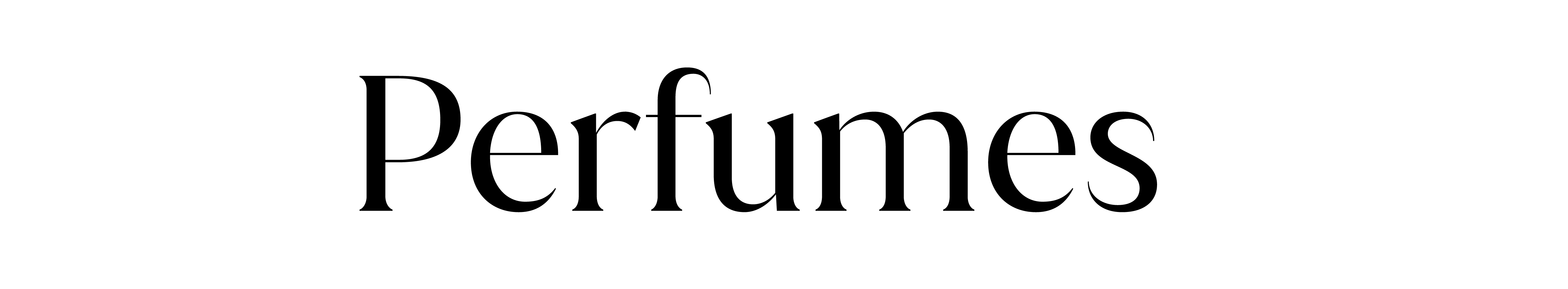 Perfumes