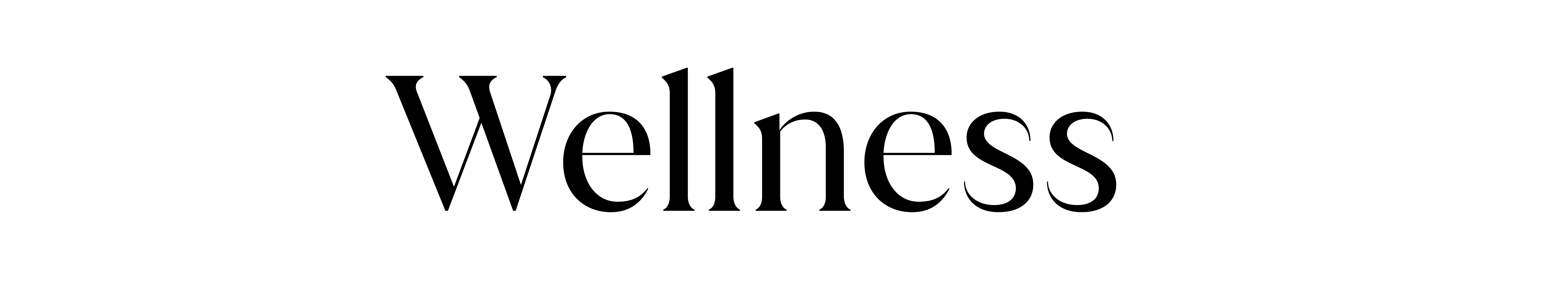 Wellness