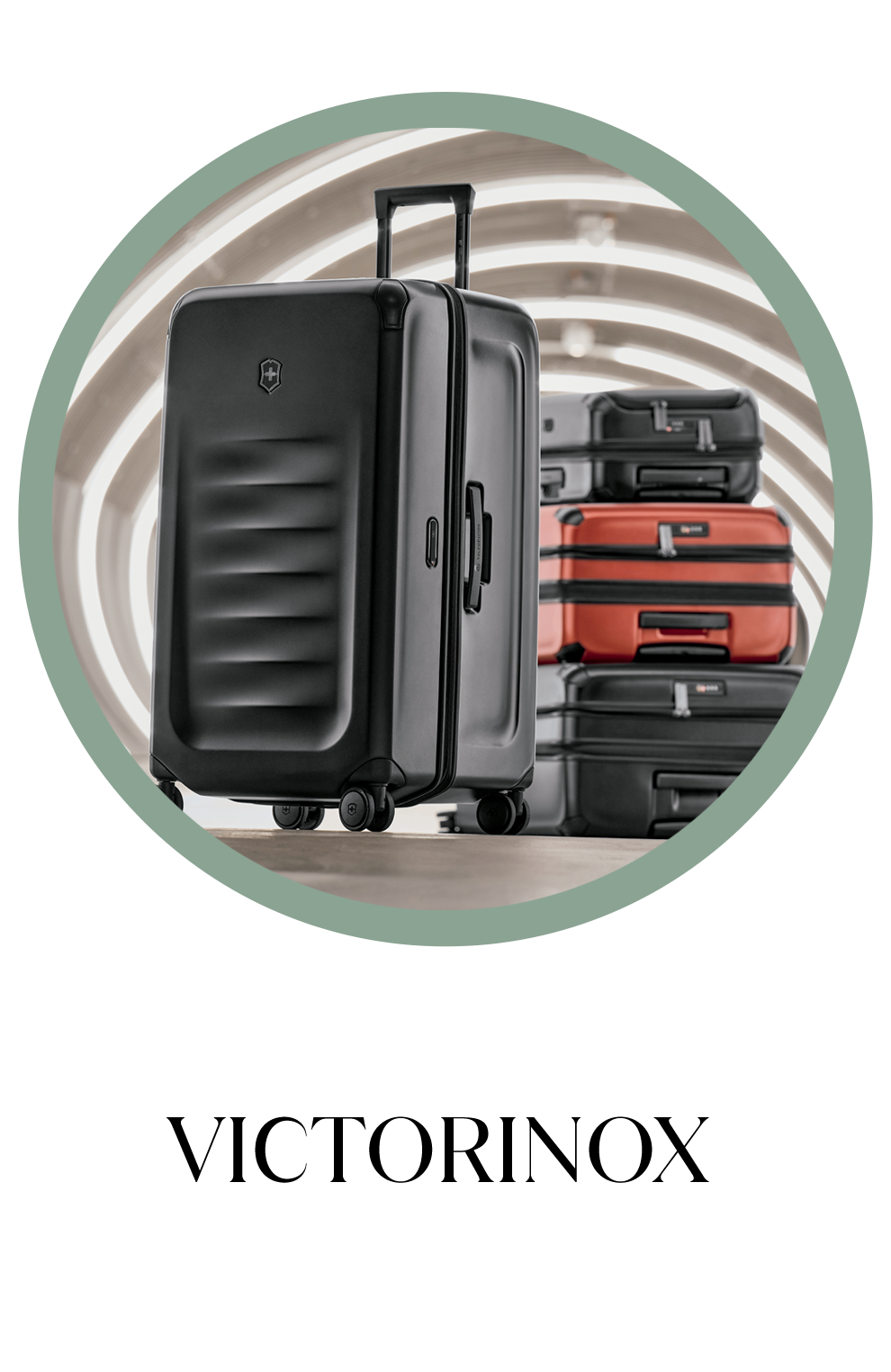 VICTORINOX