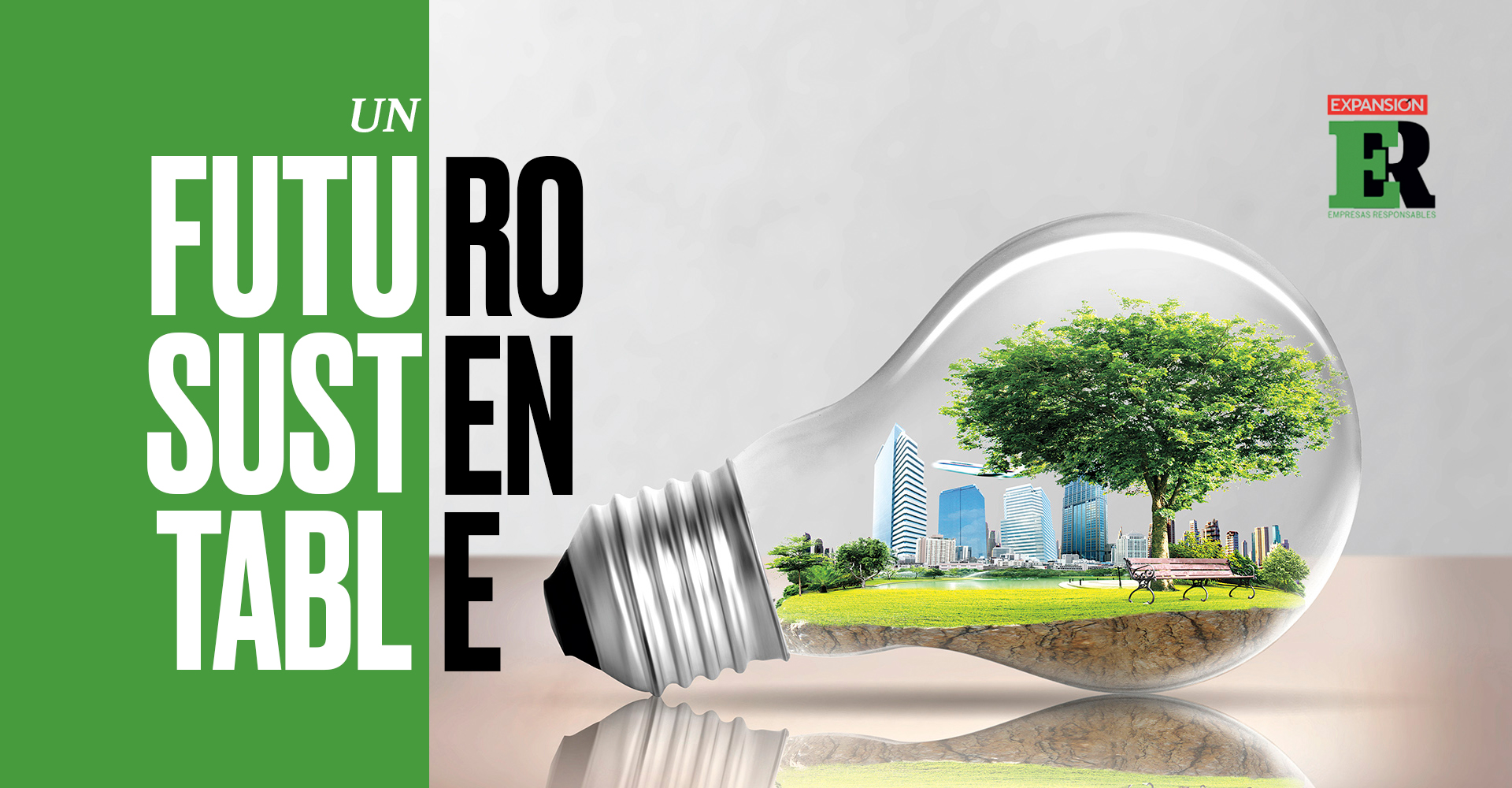 UN
FUTURO
SUSTENTABLE

EXPANSIÓN
ER
EMPRESAS RESPONSABLES