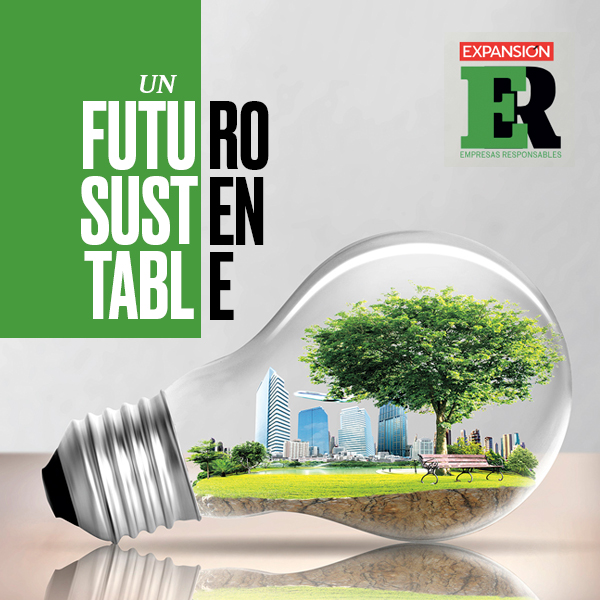 UN
FUTURO
SUSTENTABLE

EXPANSIÓN
ER
EMPRESAS RESPONSABLES