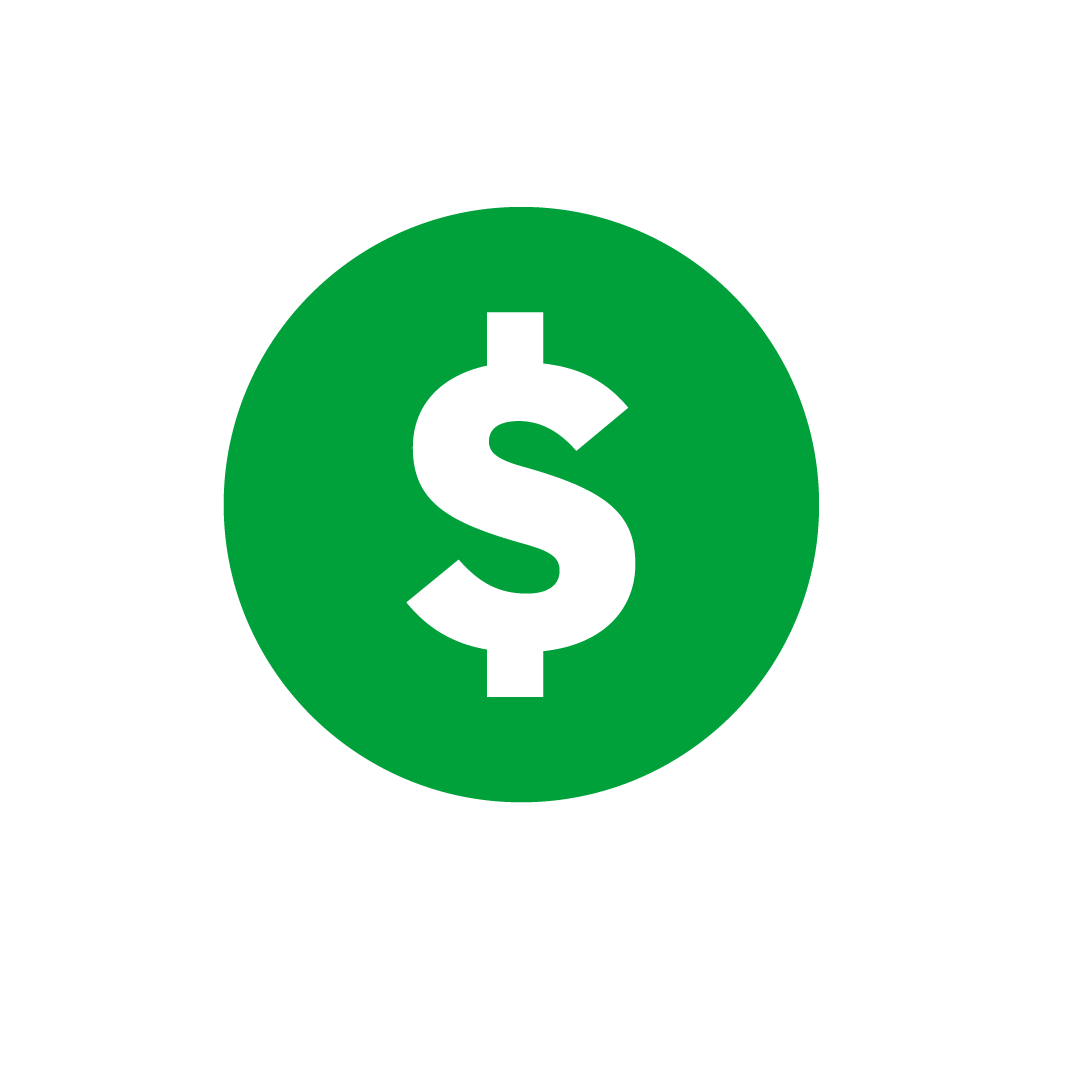 $