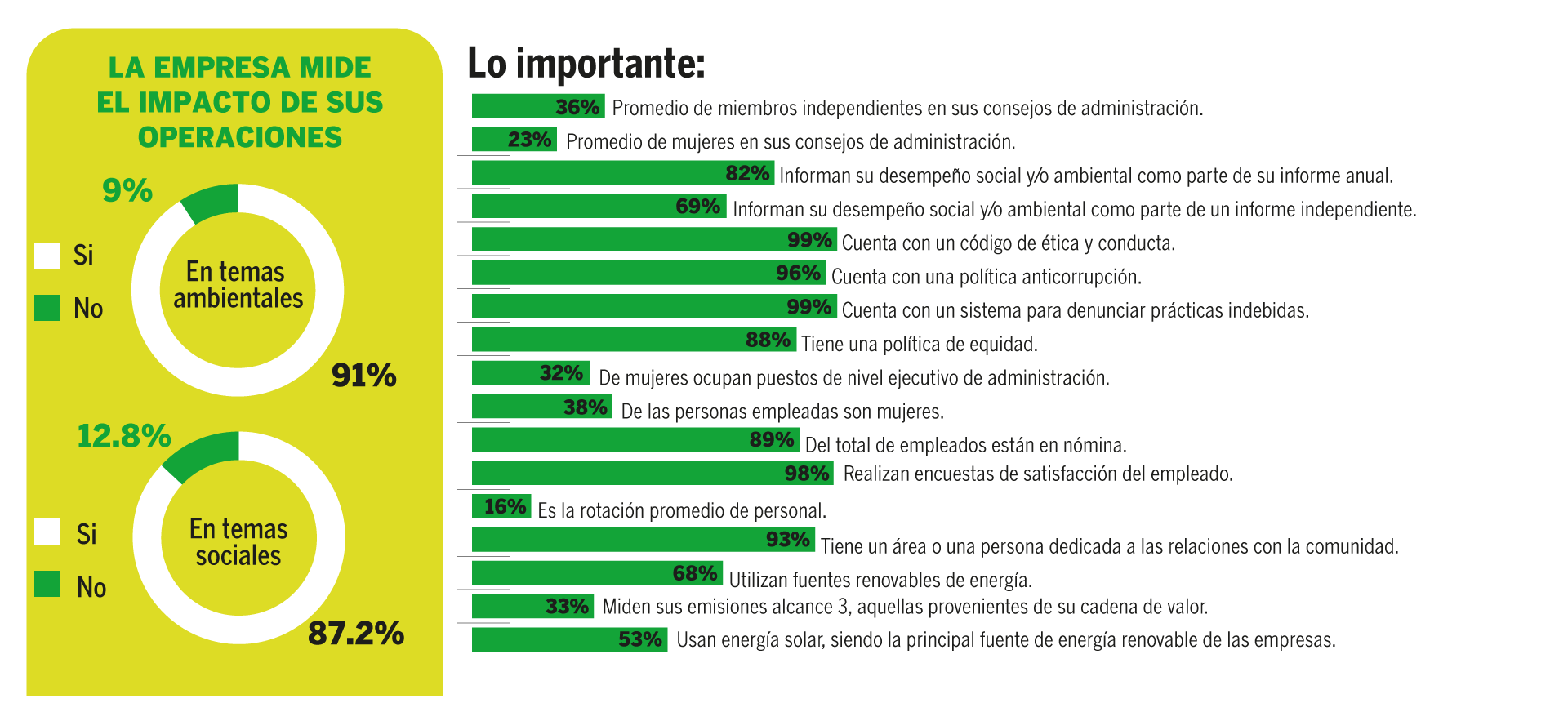 LA EMPRESA MIDE EL IMPACTO DE SUS OPERACIONES

9%

Si

No

En temas ambientales

91%

12.8%

Si

No

En temas sociales

87.2%

Lo importante:

36% Promedio de miembros independientes en sus consejos de administración.

23% Promedio de mujeres en sus consejos de administración.

82% Informan su desempeño social y/o ambiental como parte de su informe anual.

69% Informan su desempeño social y/o ambiental como parte de un informe independiente.

99% Cuenta con un código de ética y conducta.

96% Cuenta con una política anticorrupción.

99% Cuenta con un sistema para denunciar prácticas indebidas.

88% Tiene una política de equidad.

32% De mujeres ocupan puestos de nivel ejecutivo de administración.

38% De las personas empleadas son mujeres.

89% Del total de empleados están en nómina.

98% Realizan encuestas de satisfacción del empleado.

16% Es la rotación promedio de personal.

93% Tiene un área o una persona dedicada a las relaciones con la comunidad.

68% Utilizan fuentes renovables de energía.

33% Miden sus emisiones alcance 3, aquellas provenientes de su cadena de valor.

53% Usan energía solar, siendo la principal fuente de energía renovable de las empresas.