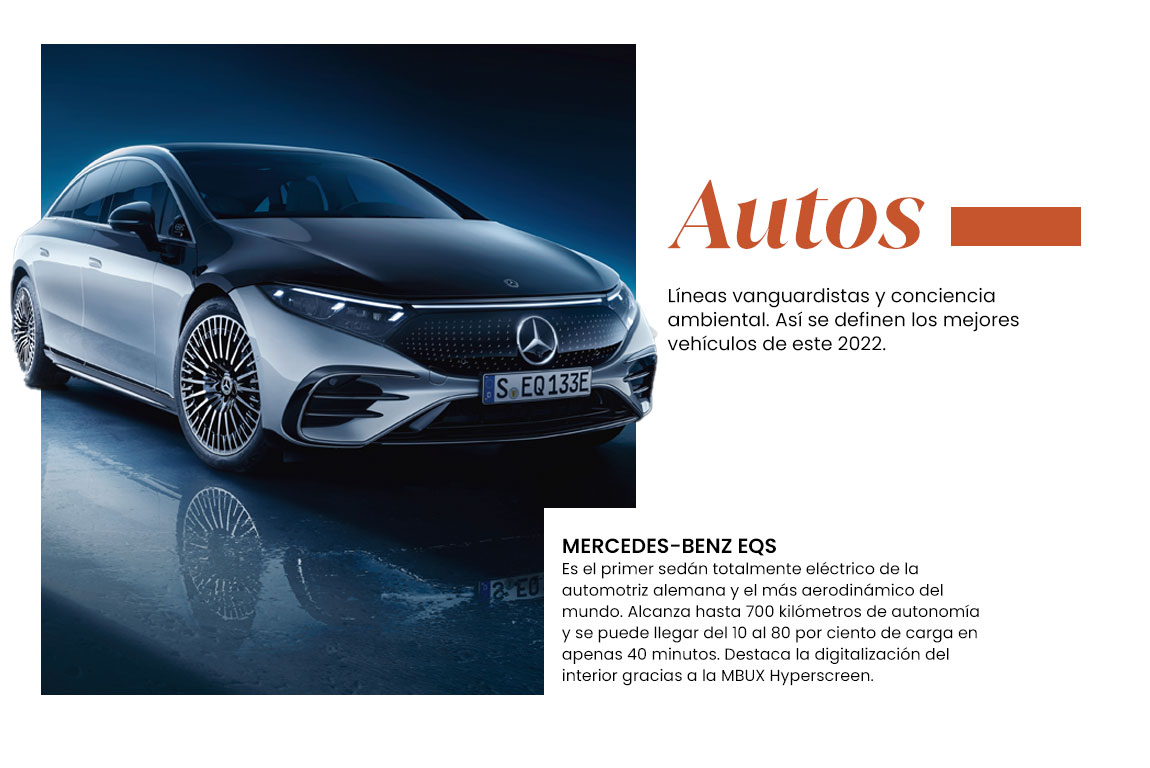 Autos

Líneas vanguardistas y conciencia ambiental. Así se definen los mejores vehículos de este 2022.

S EQ 133E

MERCEDES-BENZ EQS
Es el primer sedán totalmente eléctrico de la automotriz alemana y el más aerodinámico del mundo. Alcanza hasta 700 kilómetros de autonomía y se puede llegar del 10 al 80 por ciento de carga en apenas 40 minutos. Destaca la digitalización del interior gracias a la MBUX Hyperscreen.