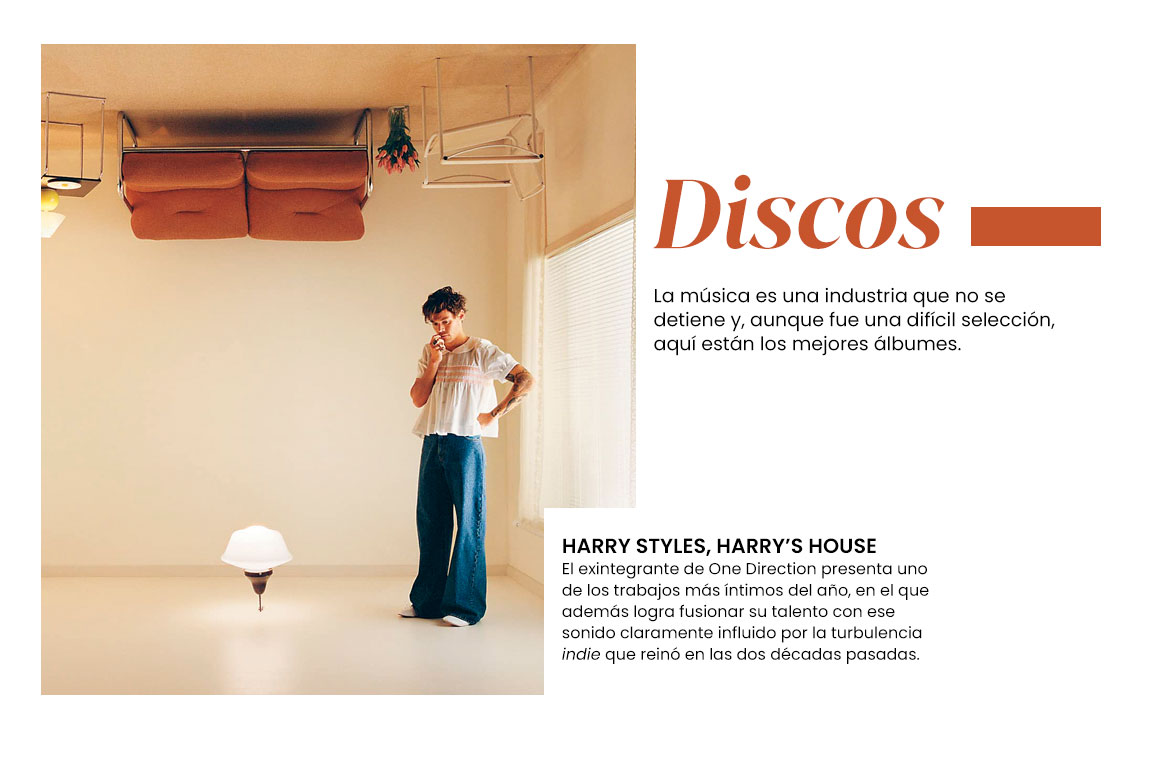 Discos

La música es una industria que no se detiene y, aunque fue una difícil selección, aquí están los mejores álbumes.

HARRY STYLES, HARRY'S HOUSE
El exintegrante de One Direction presenta uno de los trabajos más íntimos del año, en el que además logra fusionar su talento con ese sonido claramente influido por la turbulencia indie que reinó en las dos décadas pasadas.