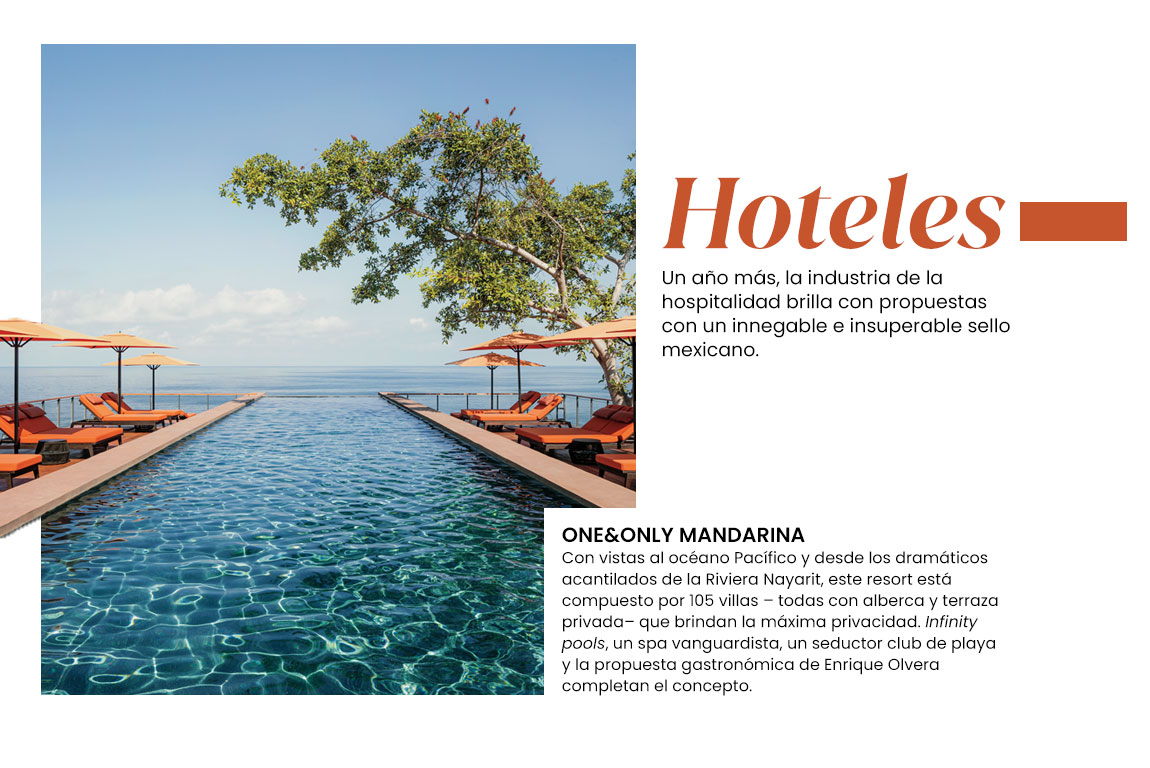 Hoteles

Un año más, la industria de la hospitalidad brilla con propuestas con un innegable e insuperable sello mexicano.

ONE&ONLY MANDARINA

Con vistas al océano Pacífico y desde los dramáticos acantilados de la Riviera Nayarit, este resort está compuesto por 105 villas – todas con alberca y terraza privada– que brindan la máxima privacidad. Infinity pools, un spa vanguardista, un seductor club de playa y la propuesta gastronómica de Enrique Olvera completan el concepto.