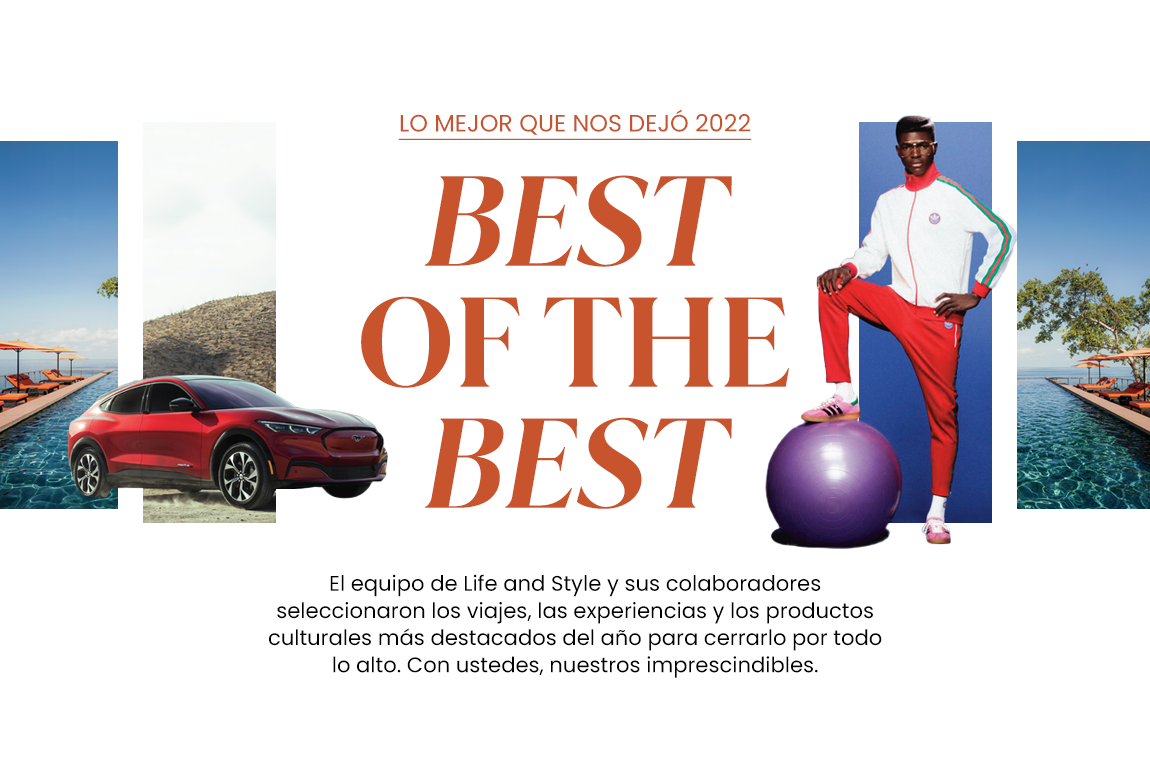 LO MEJOR QUE NOS DEJÓ 2022

BEST OF THE BEST

El equipo de Life and Style y sus colaboradores seleccionaron los viajes, las experiencias y los productos culturales más destacados del año para cerrarlo por todo lo alto. Con ustedes, nuestros imprescindibles.