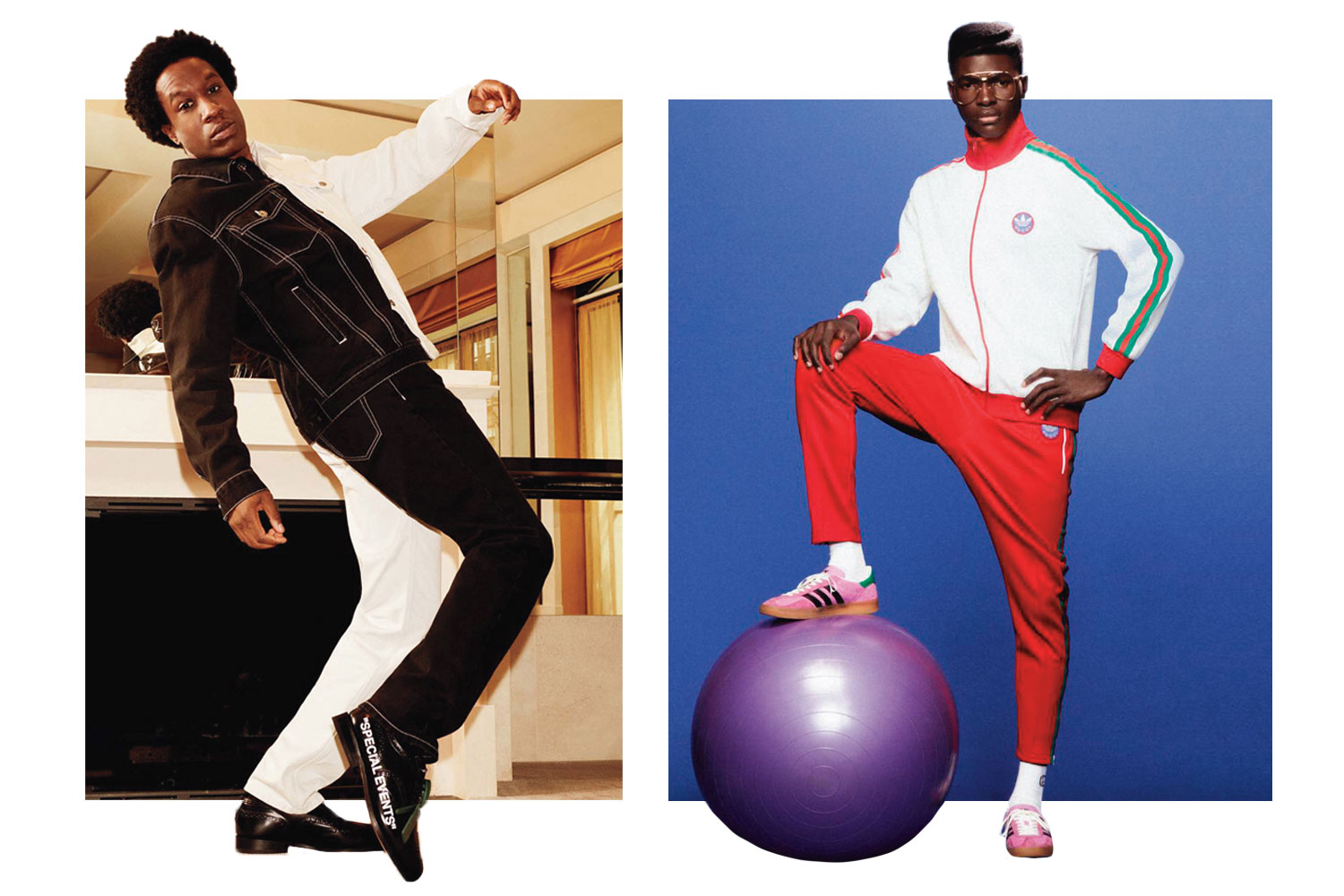 "SPECIAL EVENTS"