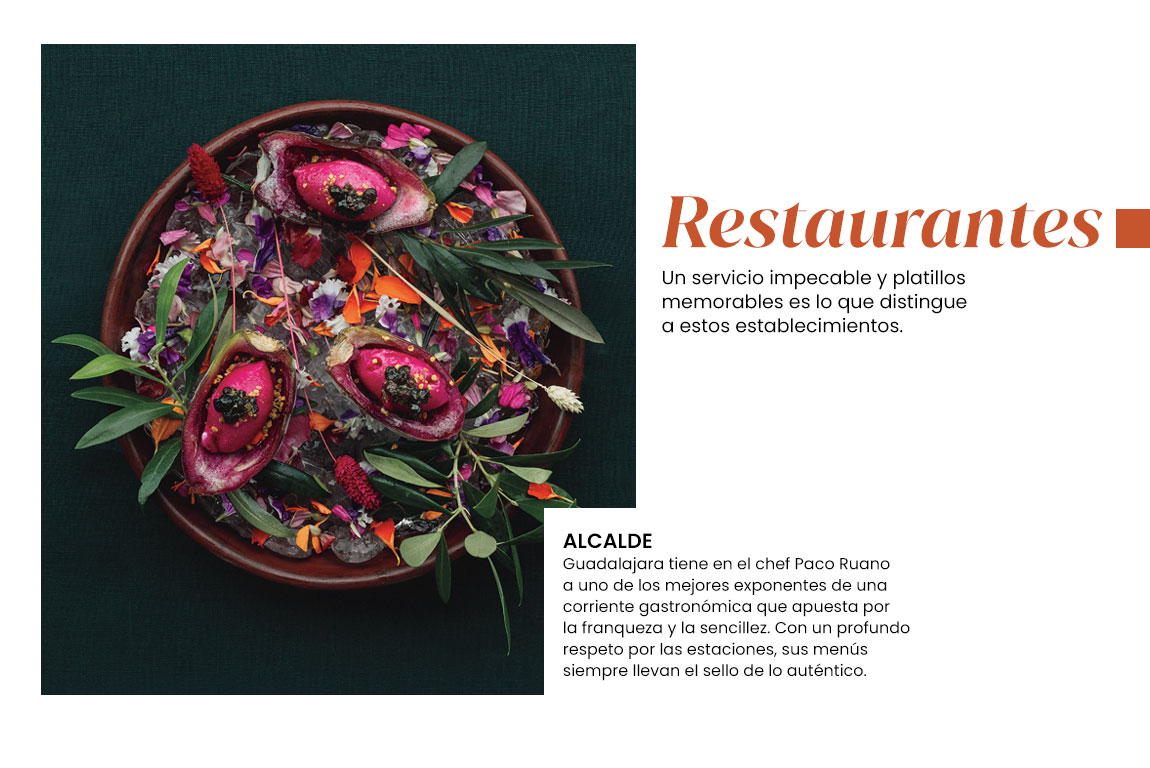 Restaurantes

Un servicio impecable y platillos memorables es lo que distingue a estos establecimientos.

ALCALDE
Guadalajara tiene en el chef Paco Ruano a uno de los mejores exponentes de una corriente gastronómica que apuesta por la franqueza y la sencillez. Con un profundo respeto por las estaciones, sus menús siempre llevan el sello de lo auténtico.