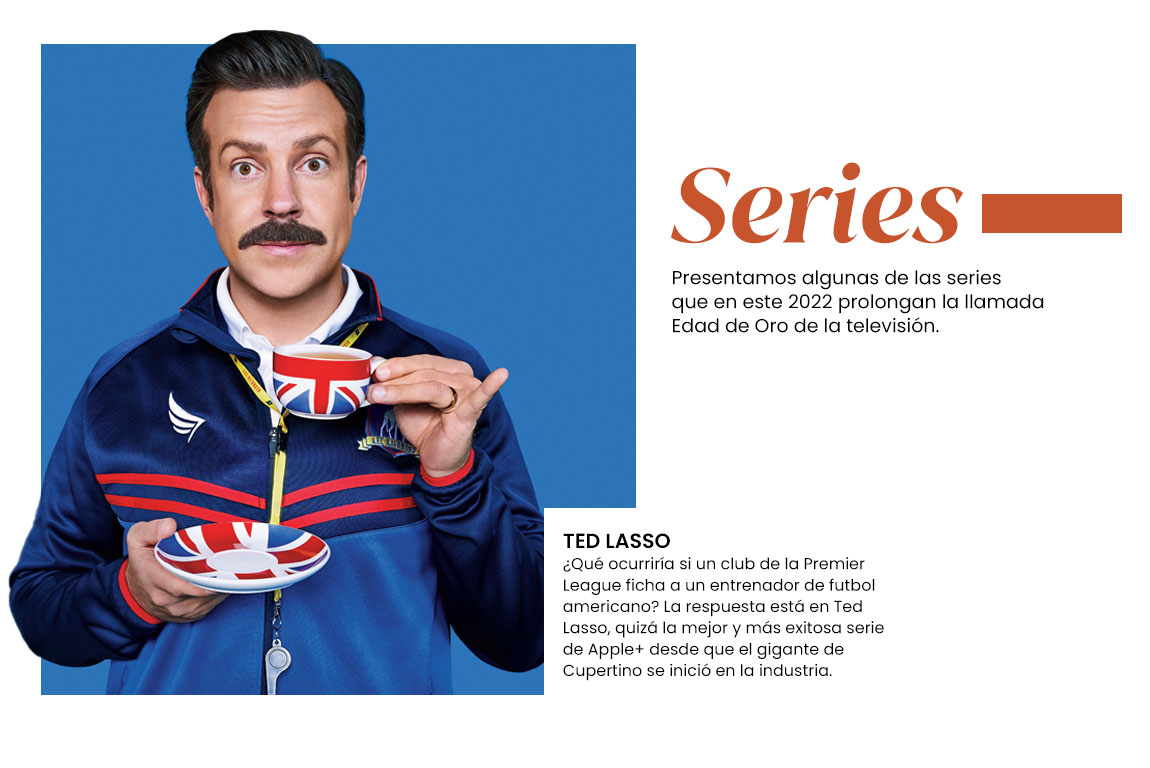 Series

Presentamos algunas de las series que en este 2022 prolongan la llamada Edad de Oro de la televisión.

TED LASSO
¿Qué ocurriría si un club de la Premier League ficha a un entrenador de futbol americano? La respuesta está en Ted Lasso, quizá la mejor y más exitosa serie de Apple+ desde que el gigante de Cupertino se inició en la industria.