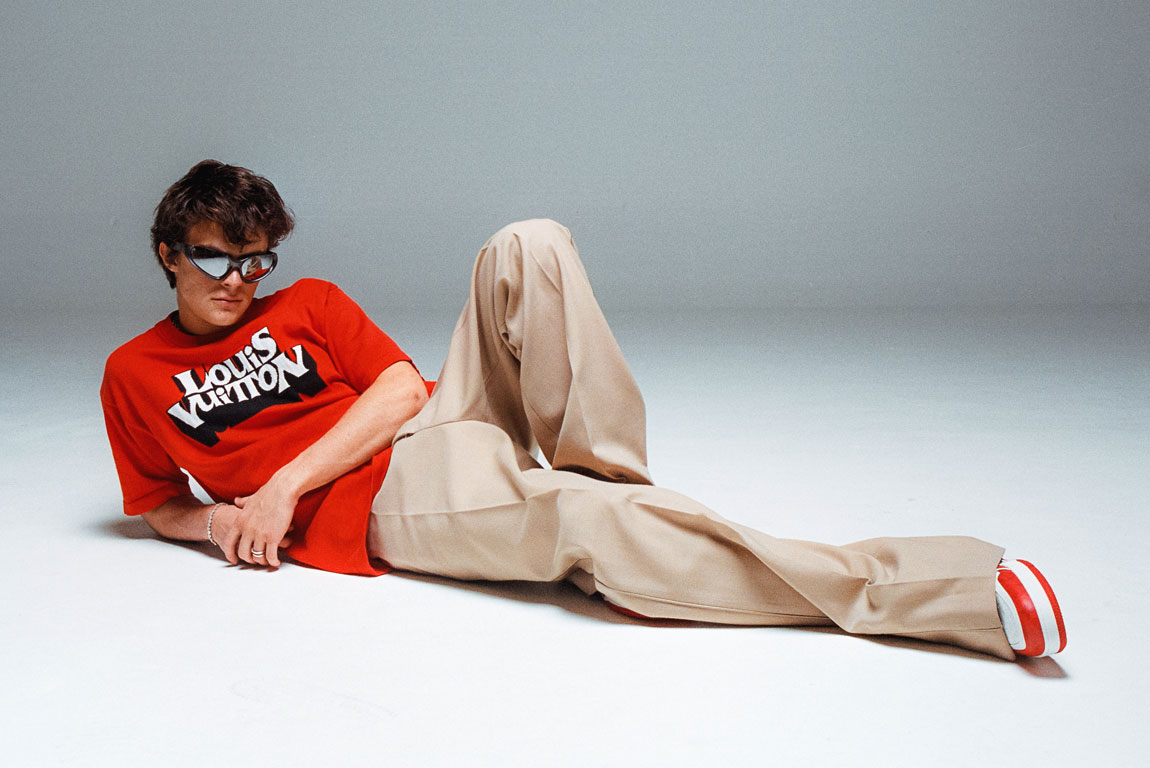 Louis Vuitton