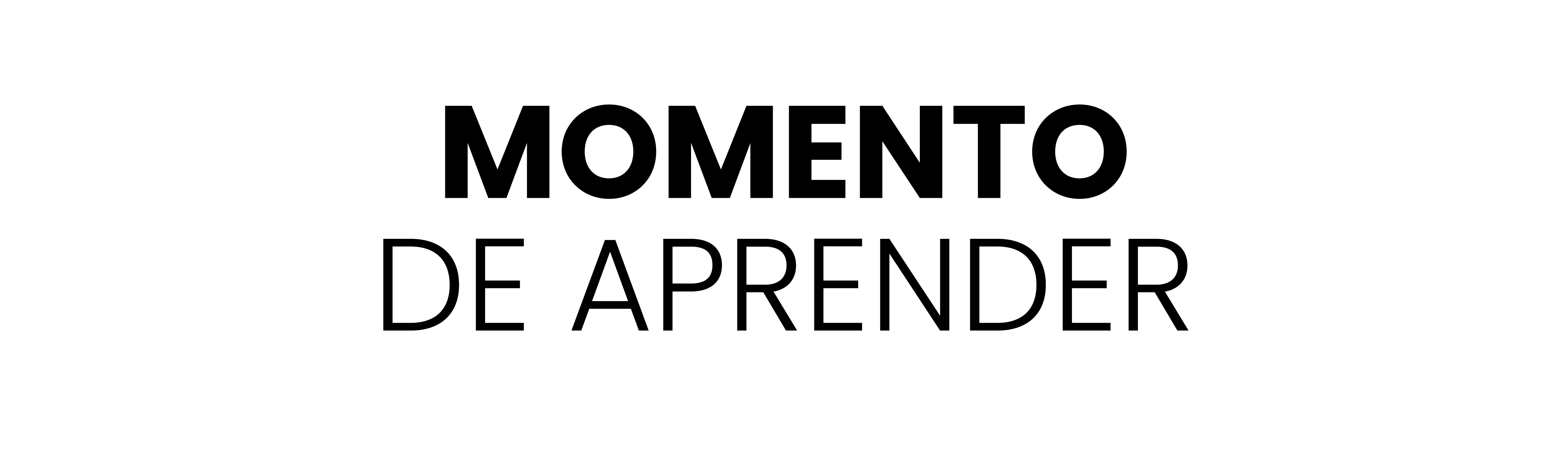 MOMENTO
DE APRENDER