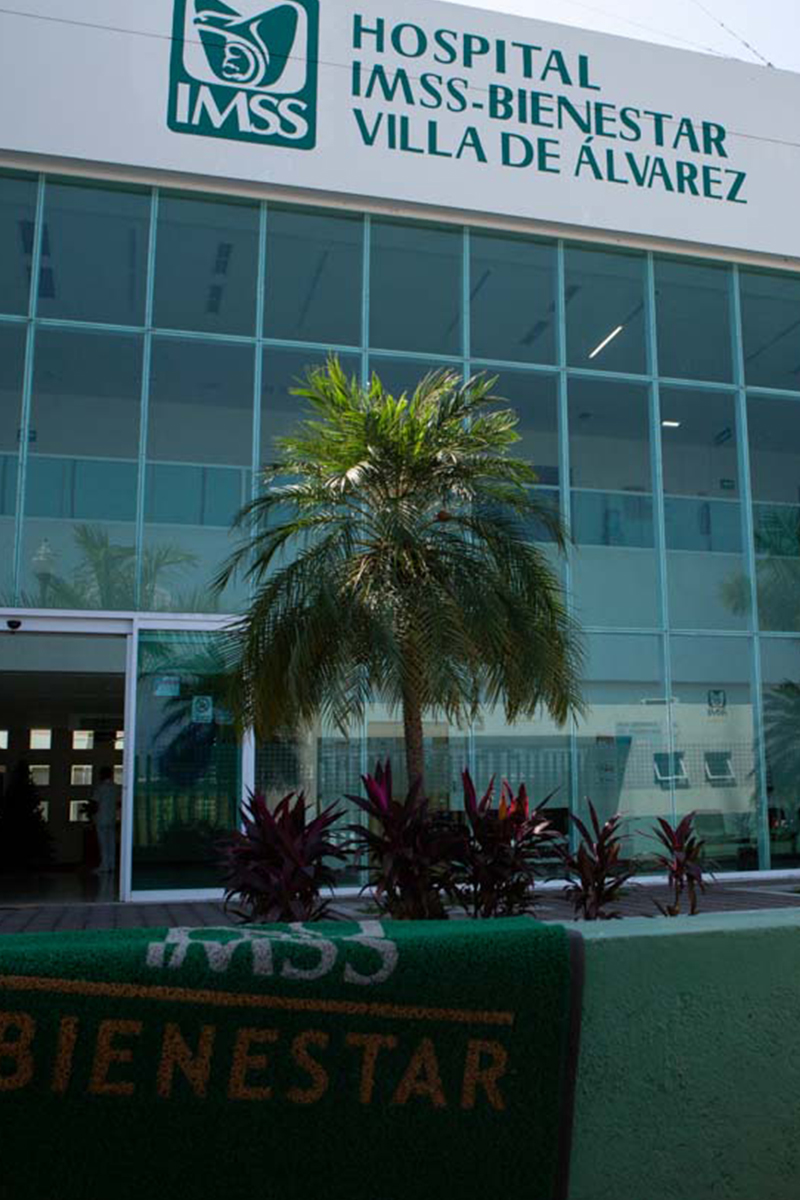 IMSS
HOSPITAL
IMSS-BIENESTAR
VILLA DE ÁLVAREZ

IMSS
BIENESTAR