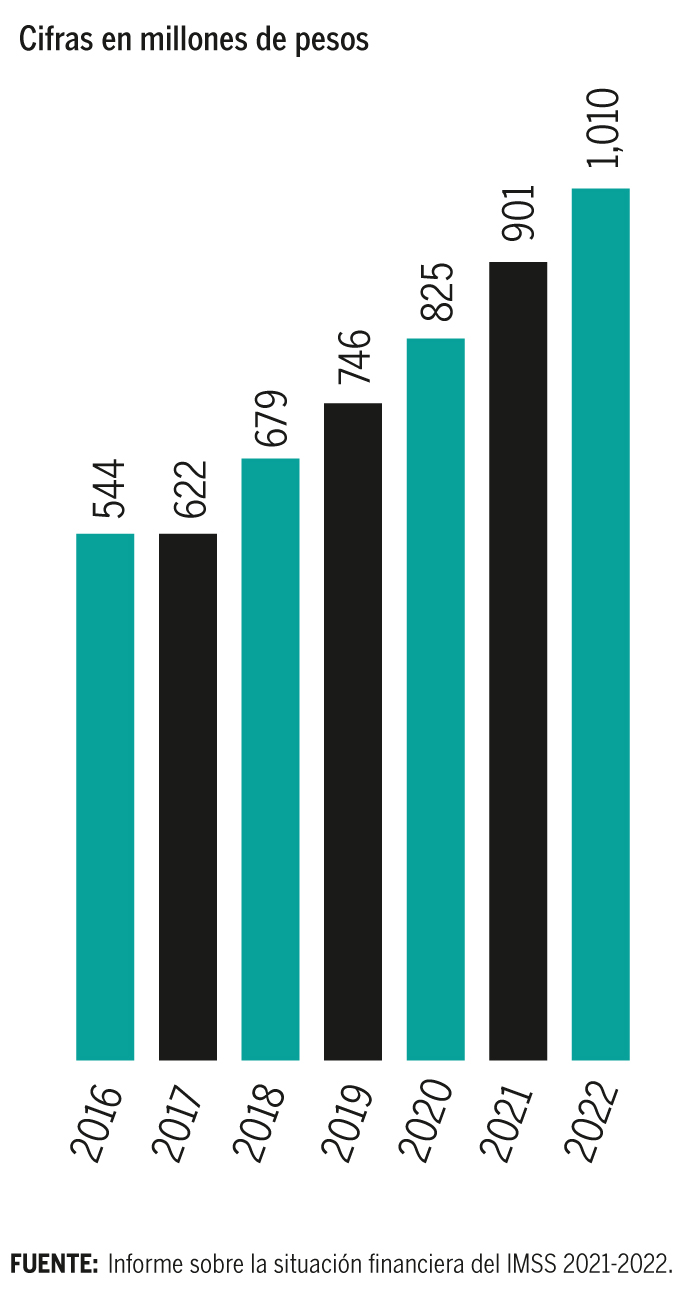 Cifras en millones de pesos

544
622
679
746
825
901
1,010

2016
2017
2018
2019
2020
2021
2022

FUENTE: Informe sobre la situación financiera del IMSS 2021-2022.