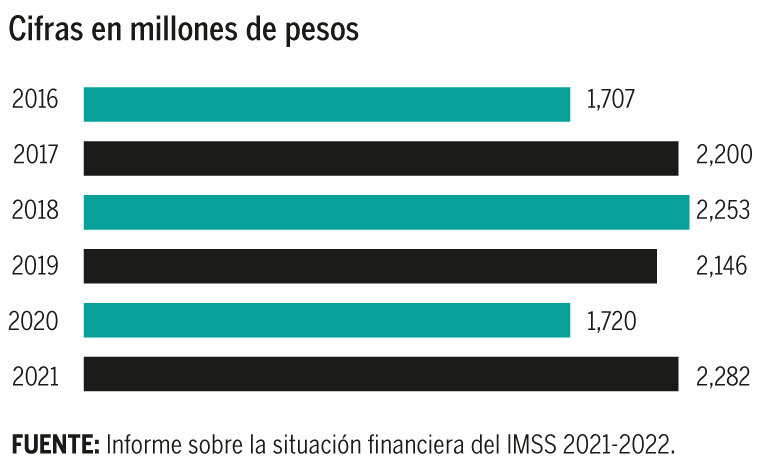 Cifras en millones de pesos

2016 1,707
2017 2,200
2018 2,253
2019 2,146
2020 1,720
2021 2,282

FUENTE: Informe sobre la situación financiera del IMSS 2021-2022.