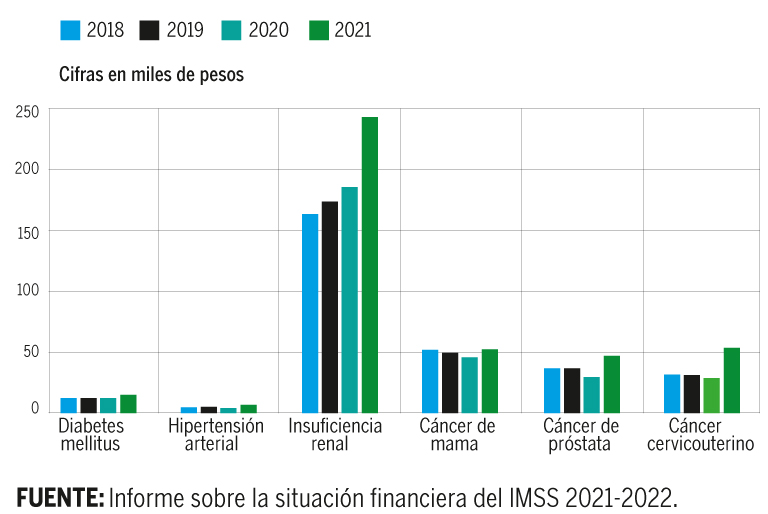 2018 2019 2020 2021

Cifras en miles de pesos

250
200
150
100
50
0

Diabetes mellitus
Hipertensión arterial
Insuficiencia renal
Cáncer de mama
Cáncer de próstata
Cáncer cervicouterino

FUENTE: Informe sobre la situación financiera del IMSS 2021-2022.