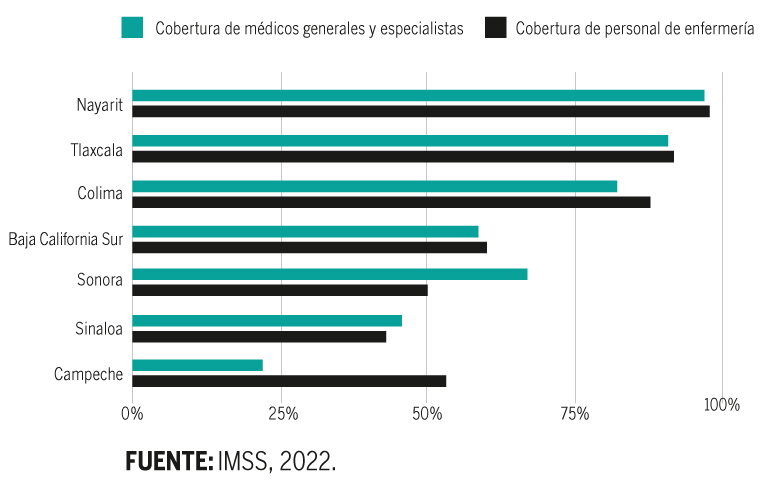 Cobertura de médicos generales y especialistas
Cobertura de personal de enfermería

Nayarit
Tlaxcala
Colima
Baja California Sur
Sonora
Sinaloa
Campeche

0%
25%
50%
75%
100%

FUENTE: IMSS, 2022.