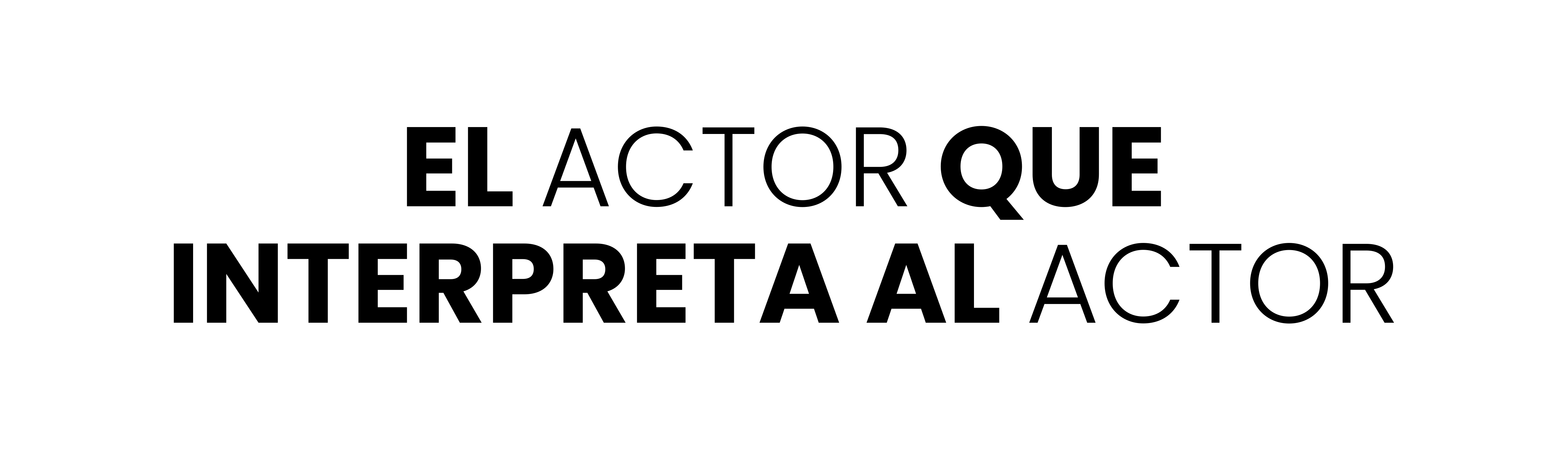 EL ACTOR QUE
INTERPRETA AL ACTOR