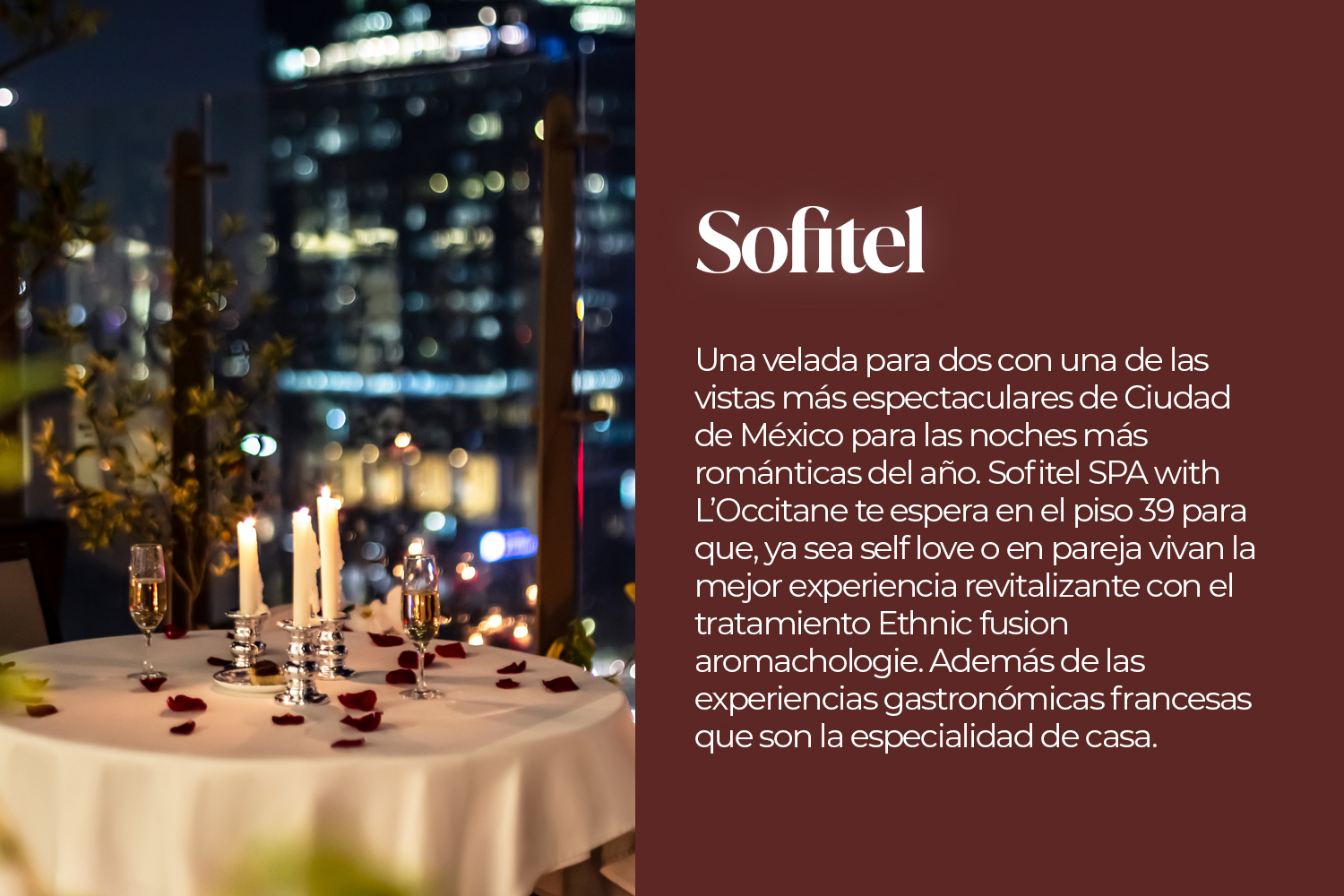 Sofitel

Una velada para dos con una de las vistas más espectaculares de Ciudad de México para las noches más románticas del año. Sofitel SPA with L'Occitane te espera en el piso 39 para que, ya sea self love o en pareja vivan la mejor experiencia revitalizante con el tratamiento Ethnic fusion aromachologie. Además de las experiencias gastronómicas francesas que son la especialidad de casa.