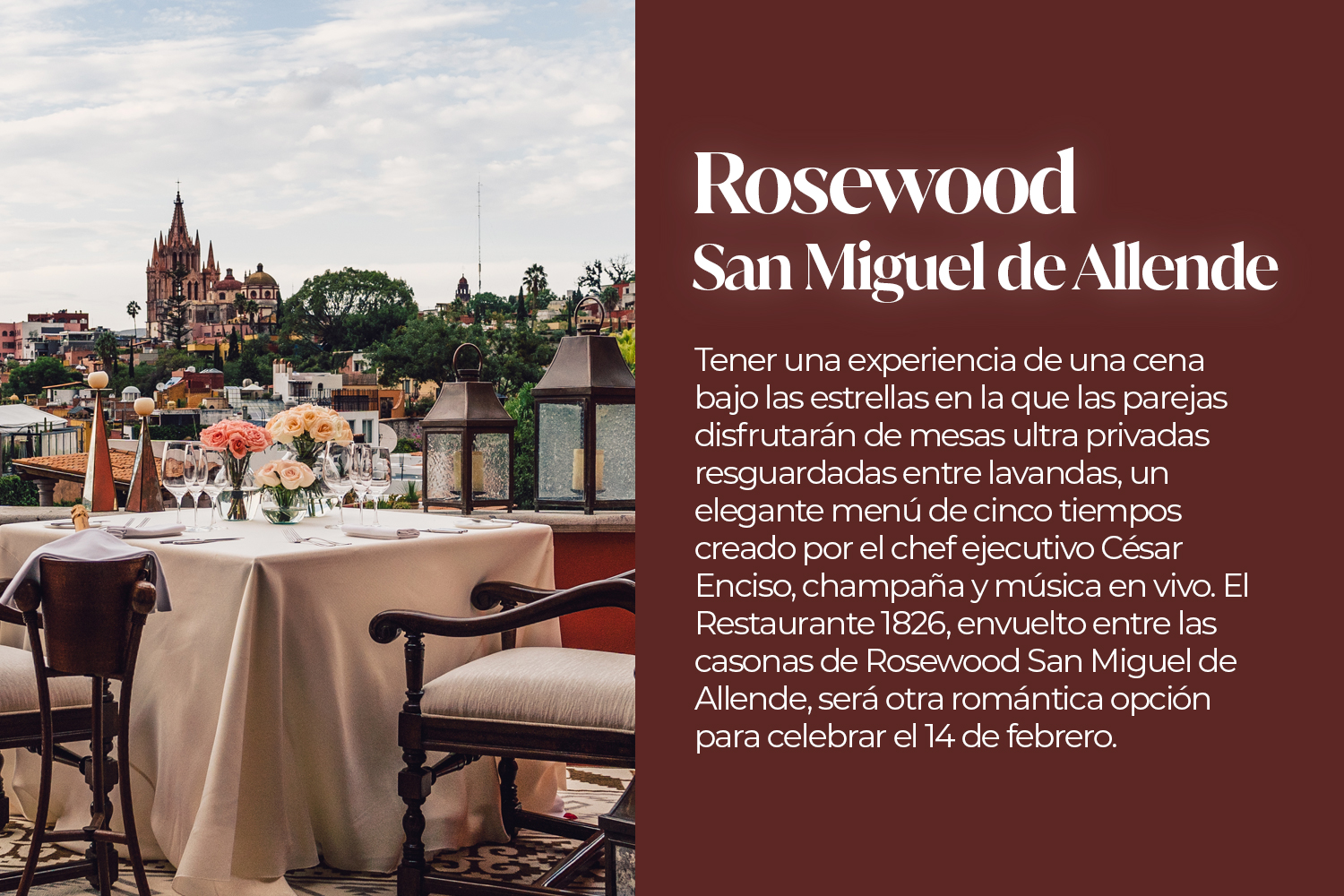 Rosewood
San Miguel de Allende

Tener una experiencia de una cena bajo las estrellas en la que las parejas disfrutarán de mesas ultra privadas resguardadas entre lavandas, un elegante menú de cinco tiempos creado por el chef ejecutivo César Enciso, champaña y música en vivo. El Restaurante 1826, envuelto entre las casonas de Rosewood San Miguel de Allende, será otra romántica opción para celebrar el 14 de febrero.