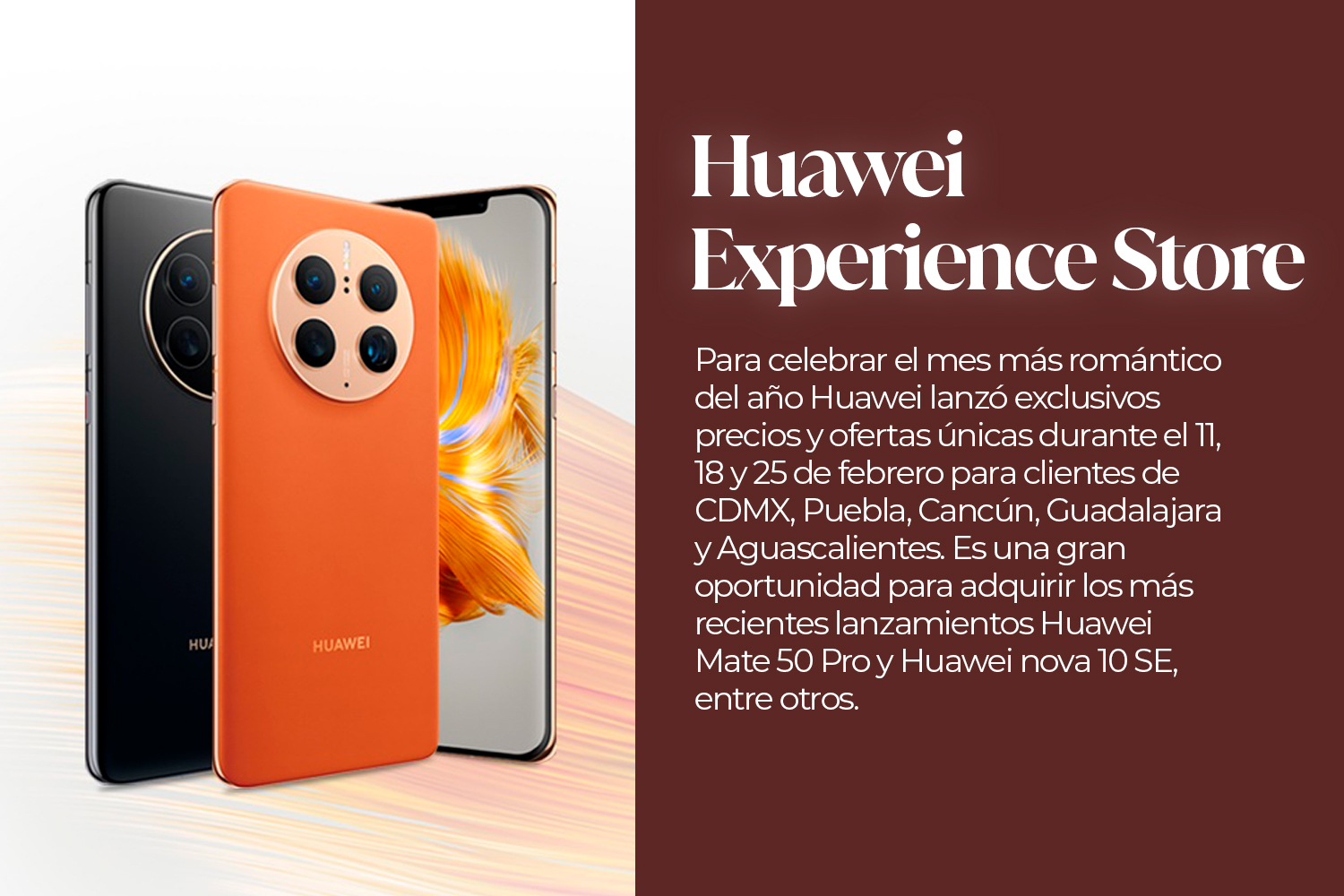 HUA

HUAWEI

Huawei Experience Store

Para celebrar el mes más romántico del año Huawei lanzó exclusivos precios y ofertas únicas durante el 11, 18 y 25 de febrero para clientes de CDMX, Puebla, Cancún, Guadalajara y Aguascalientes. Es una gran oportunidad para adquirir los más recientes lanzamientos Huawei Mate 50 Pro y Huawei nova 10 SE, entre otros.