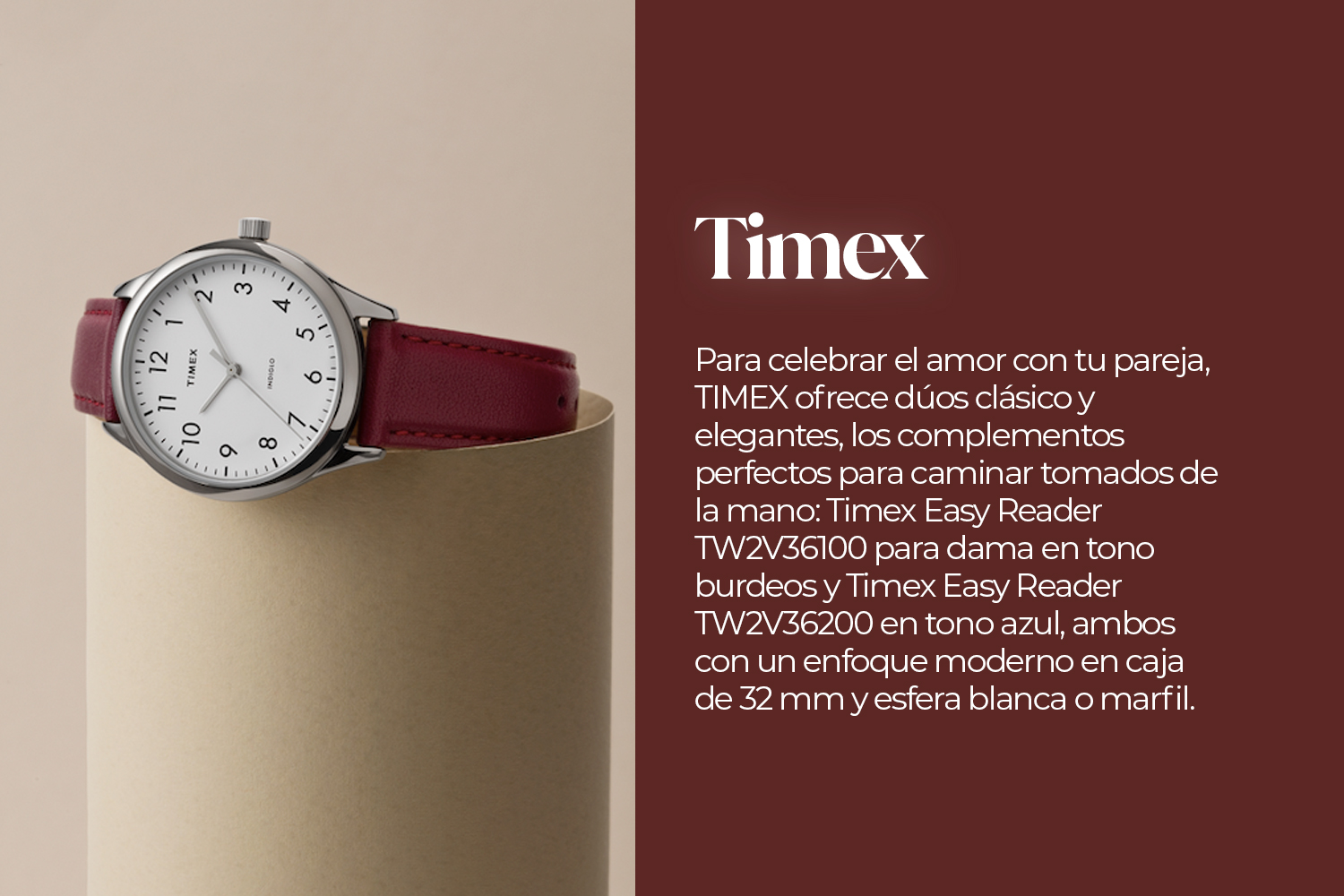 12
1
2
3
4
5
6
7
8
9
10
11
TIMEX
INDIGLO

Timex

Para celebrar el amor con tu pareja, TIMEX ofrece dúos clásico y elegantes, los complementos perfectos para caminar tomados de la mano: Timex Easy Reader TW2V36100 para dama en tono burdeos y Timex Easy Reader TW2V36200 en tono azul, ambos con un enfoque moderno en caja de 32 mm y esfera blanca o marfil.