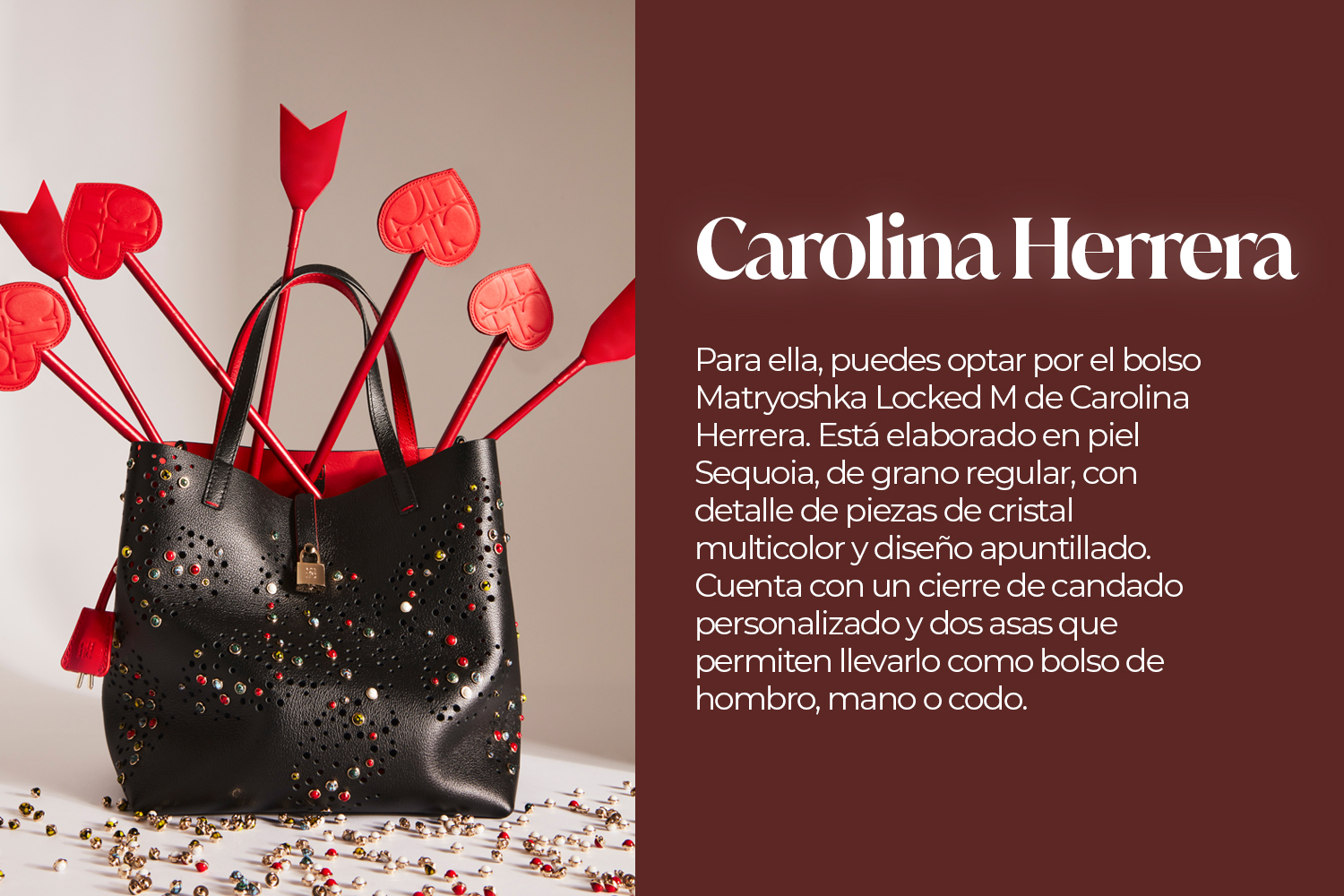 Carolina Herrera

Para ella, puedes optar por el bolso Matryoshka Locked M de Carolina Herrera. Está elaborado en piel Sequoia, de grano regular, con detalle de piezas de cristal multicolor y diseño apuntillado. Cuenta con un cierre de candado personalizado y dos asas que permiten llevarlo como bolso de hombro, mano o codo.