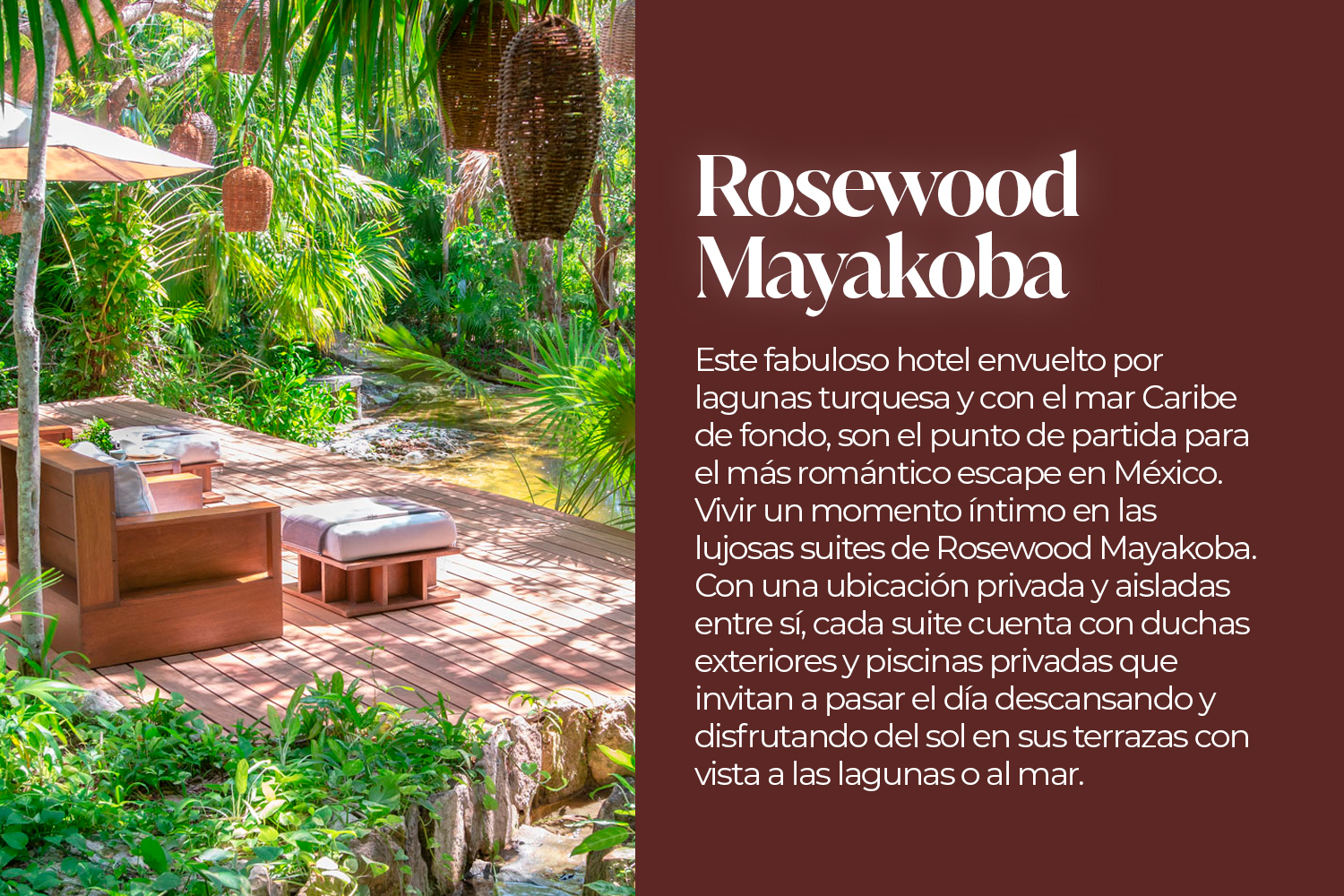 Rosewood Mayakoba

Este fabuloso hotel envuelto por lagunas turquesa y con el mar Caribe de fondo, son el punto de partida para el más romántico escape en México. Vivir un momento íntimo en las lujosas suites de Rosewood Mayakoba. Con una ubicación privada y aisladas entre sí, cada suite cuenta con duchas exteriores y piscinas privadas que invitan a pasar el día descansando y disfrutando del sol en sus terrazas con vista a las lagunas o al mar.