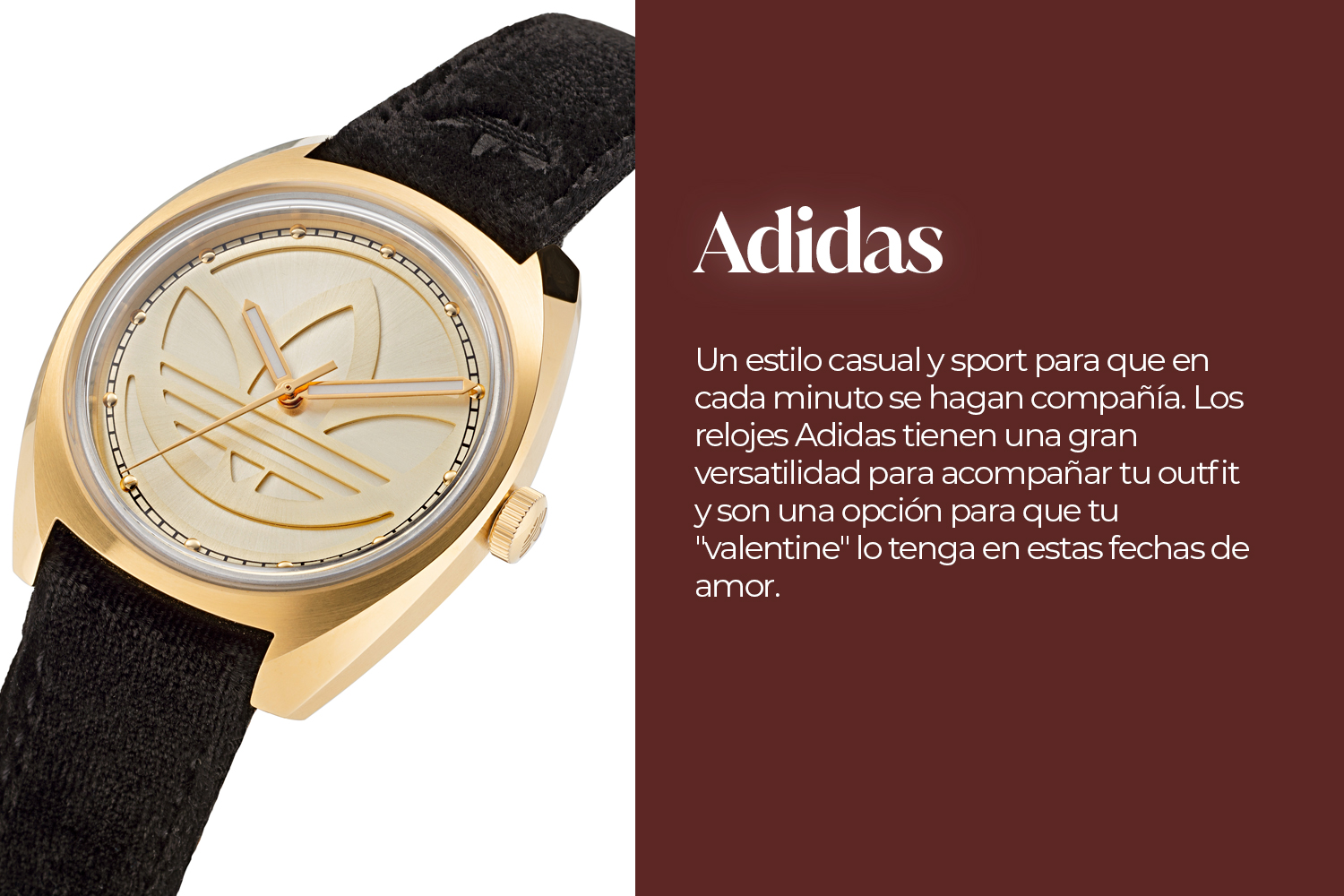 Adidas

Un estilo casual y sport para que en cada minuto se hagan compañía. Los relojes Adidas tienen una gran versatilidad para acompañar tu outfit y son una opción para que tu "valentine" lo tenga en estas fechas de amor.